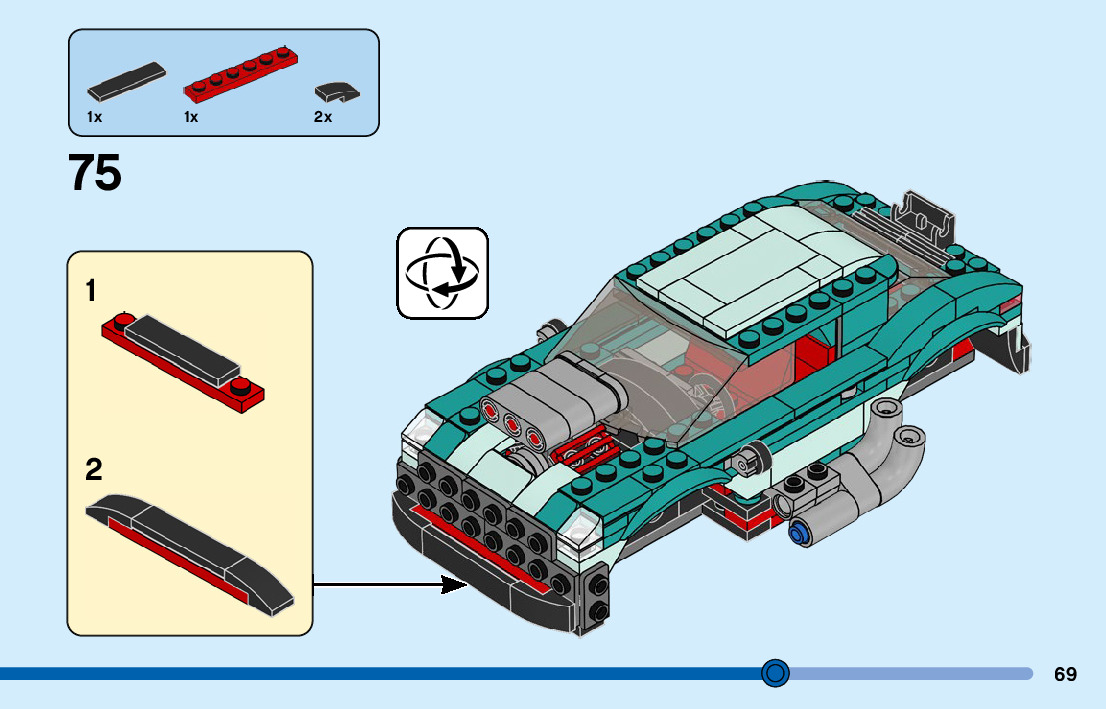 1x 1x 2x

75

1

2

69