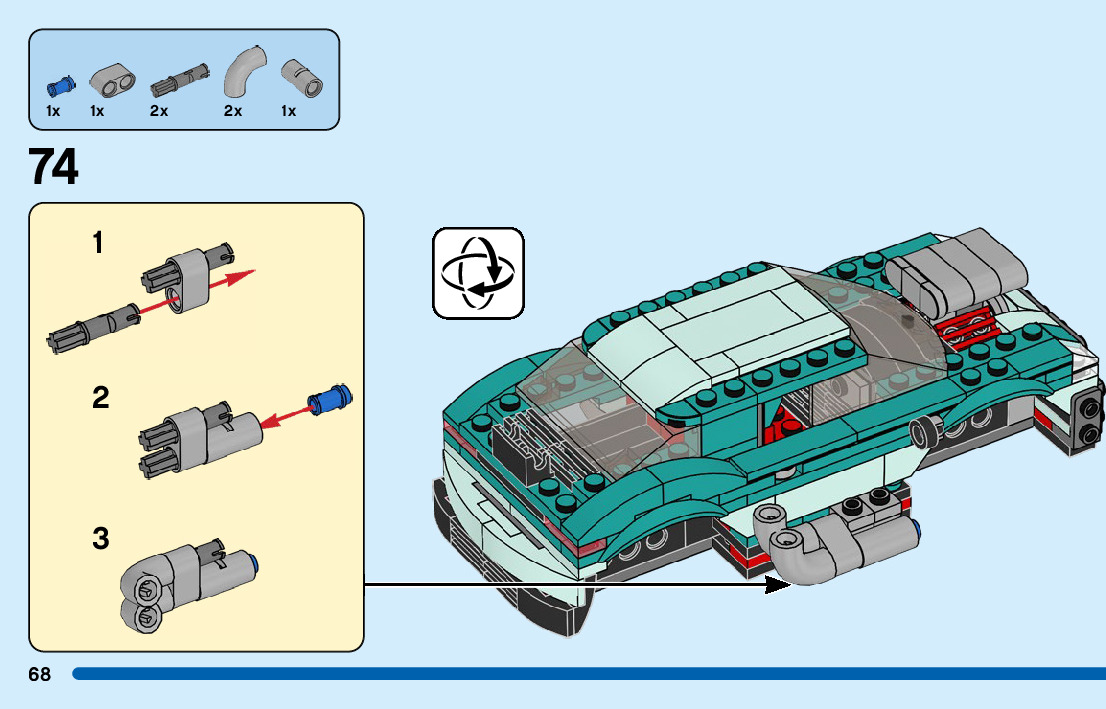 1x 1x 2x 2x 1x

74

1

2

3

68