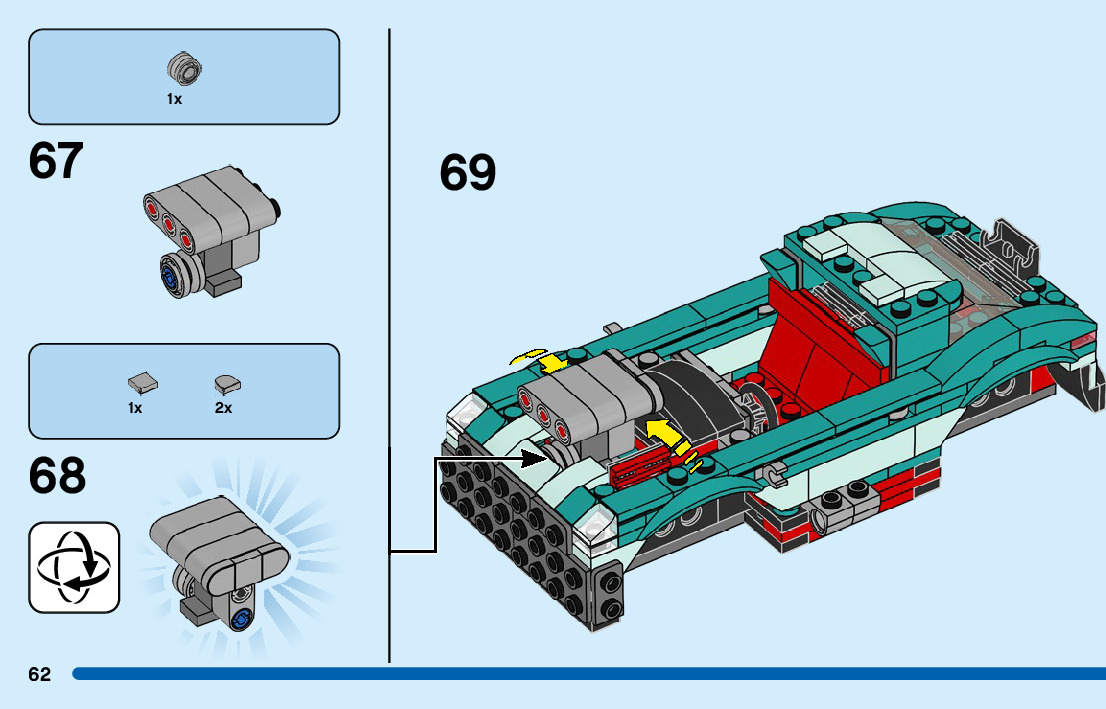 1x

67

1x

2x

68

69

62