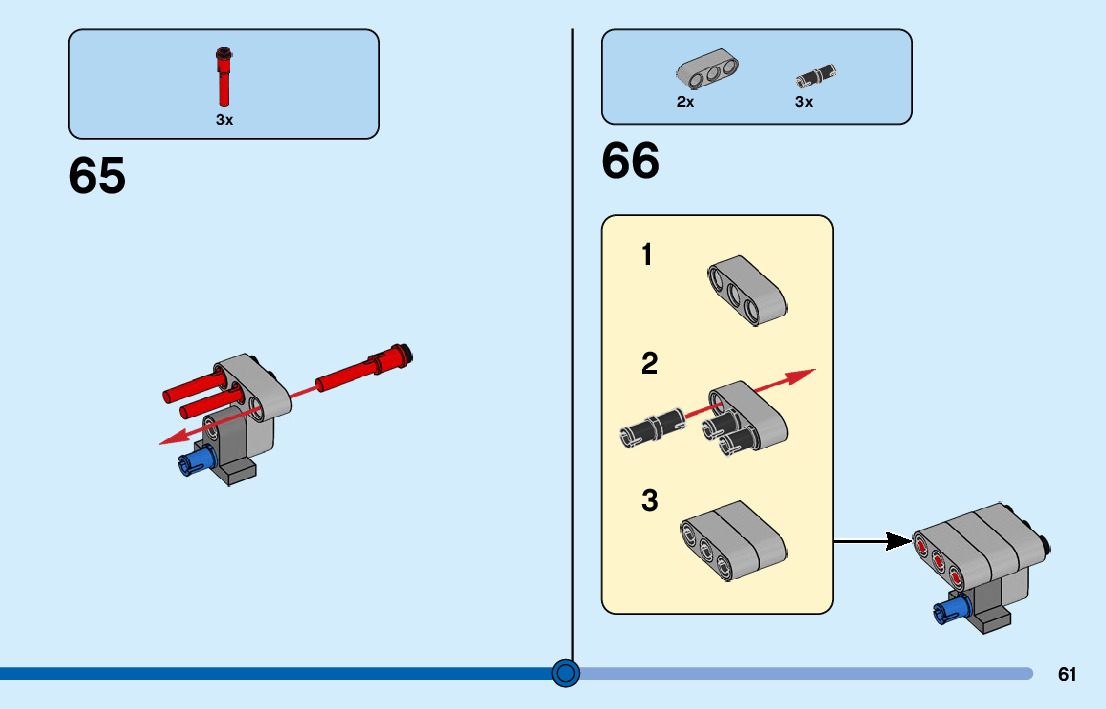 3x

65

2x

3x

66

1

2

3

61