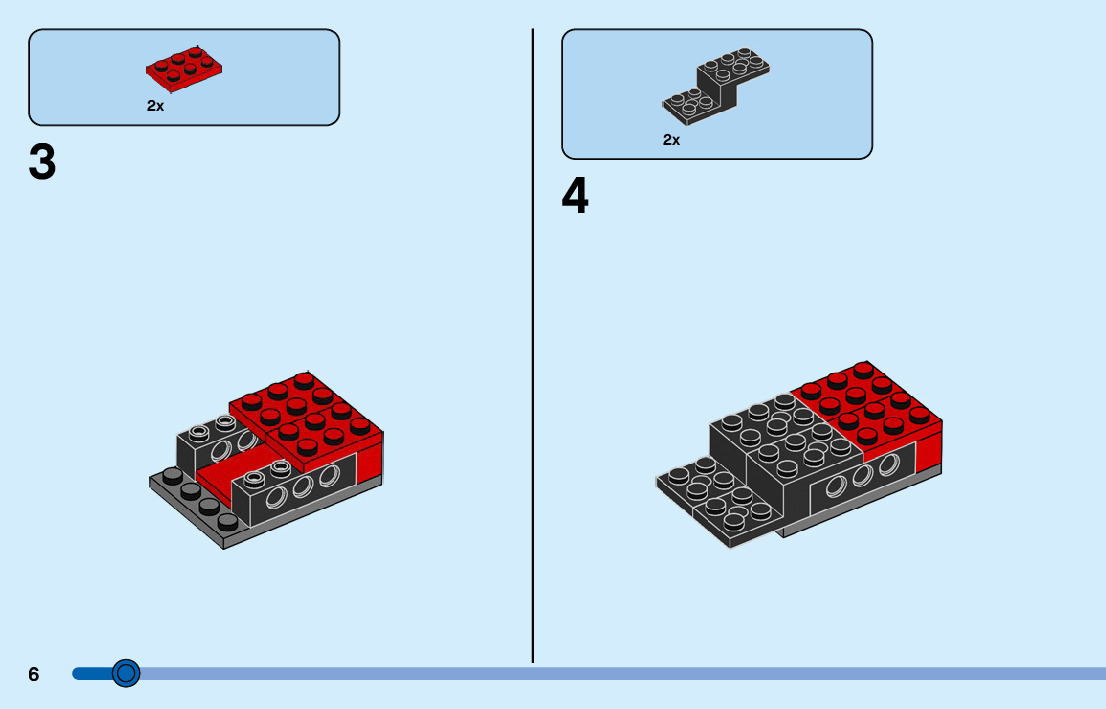 2x

3

2x

4

6