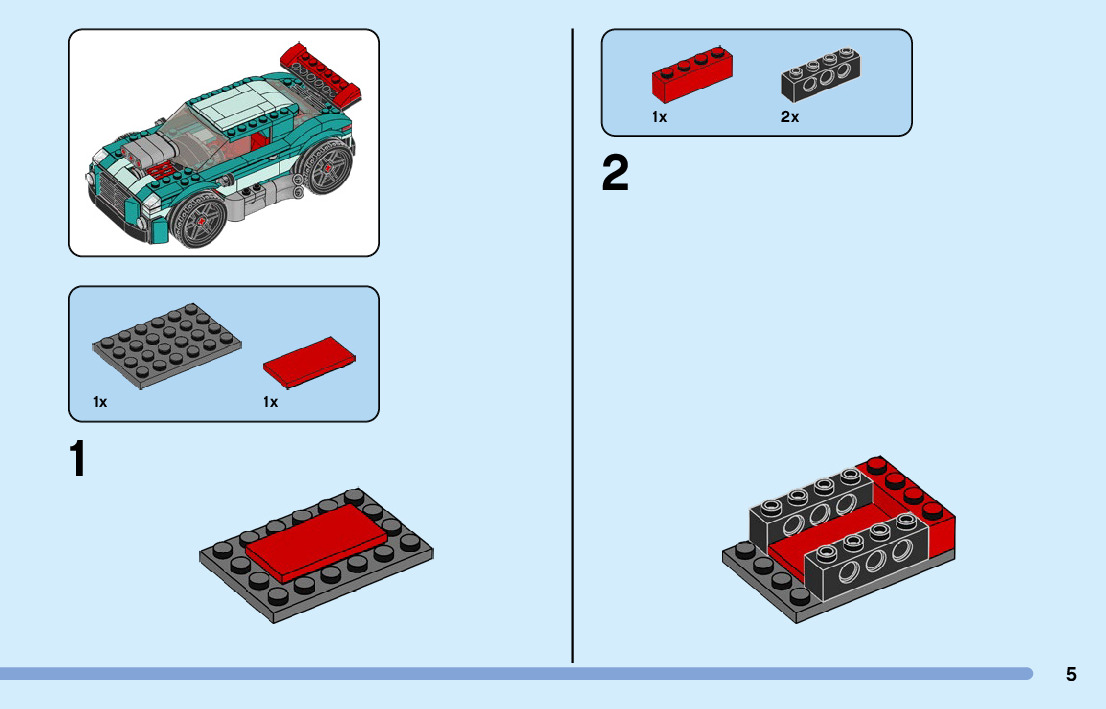 1x

1x

1

1x

2x

2

5