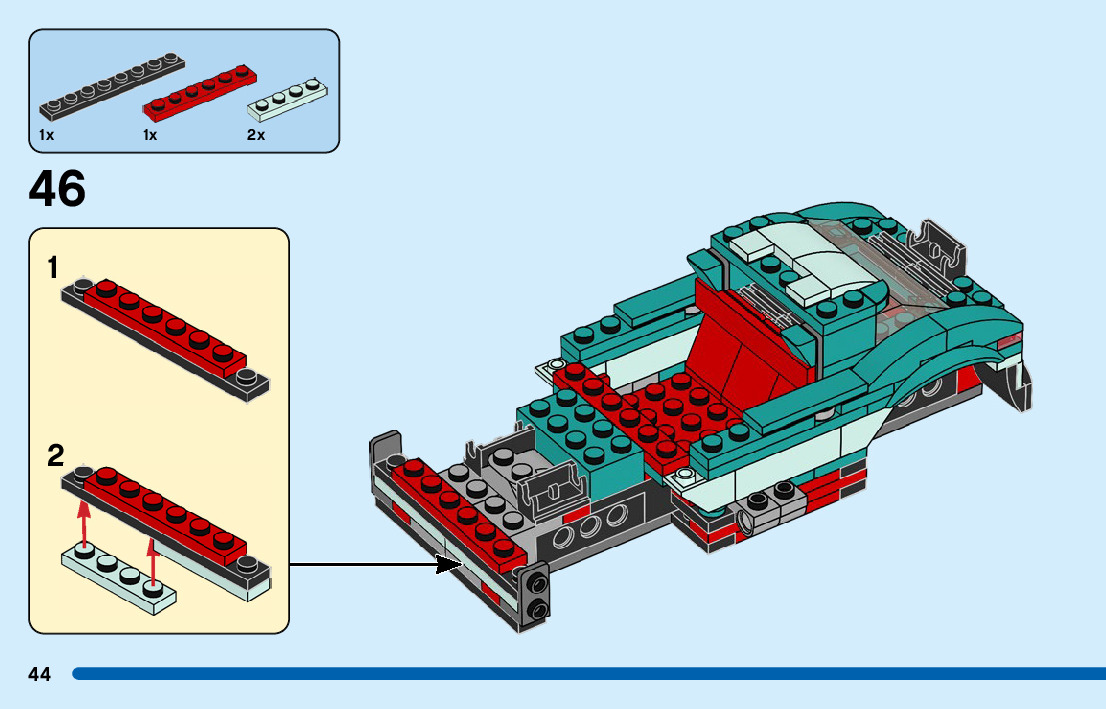 1x
1x
2x

46

1

2

44