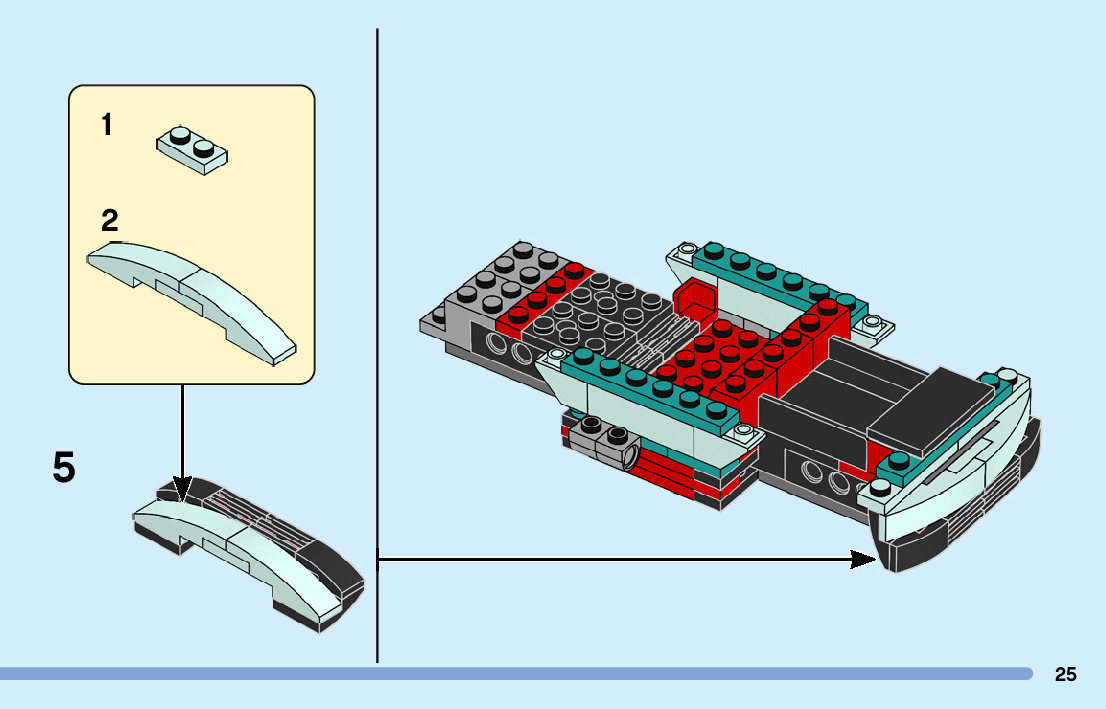 1

2

5

25