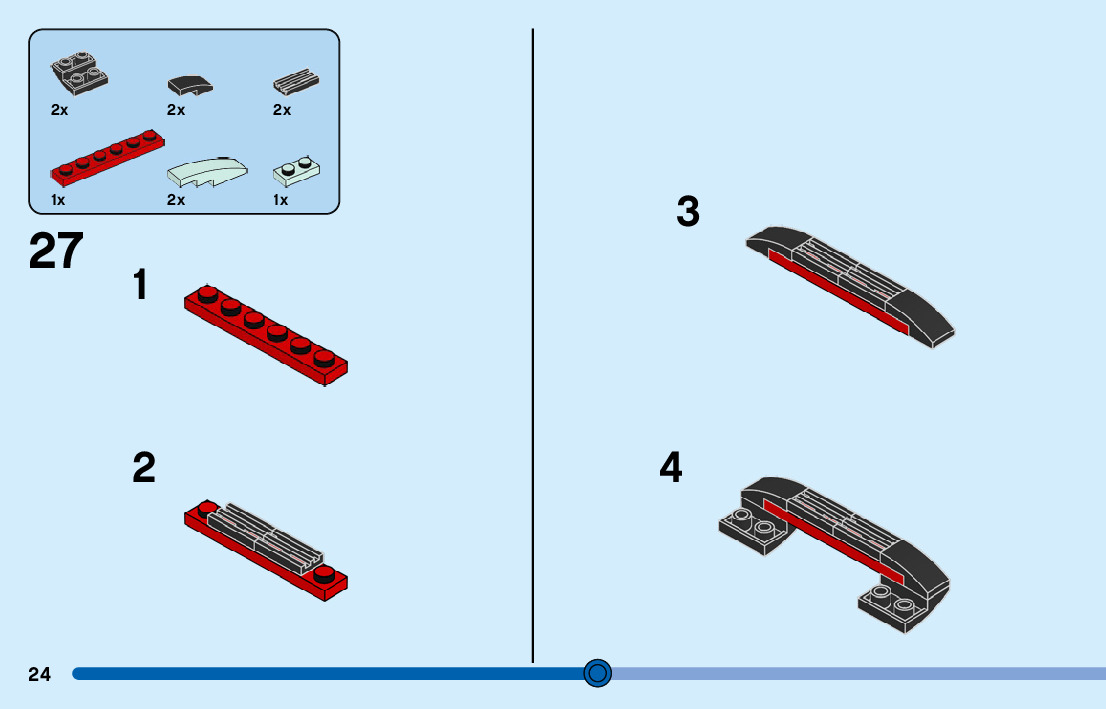 2x
2x
2x
1x
2x
1x

27

1

2

3

4

24