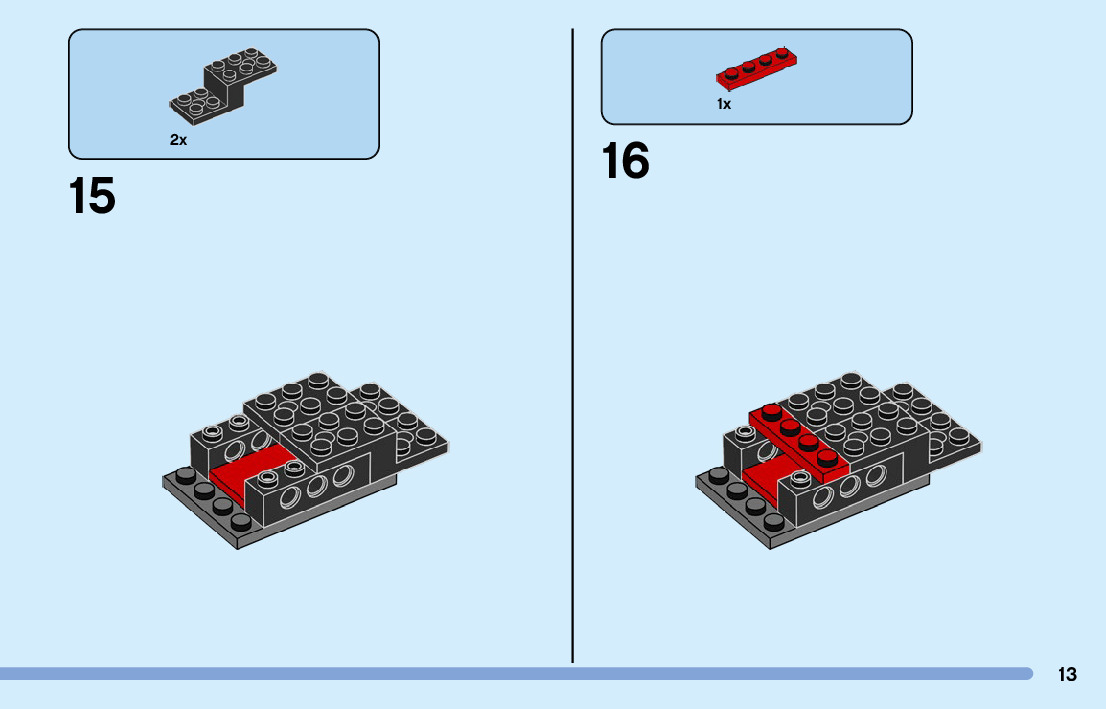 2x

15

1x

16

13