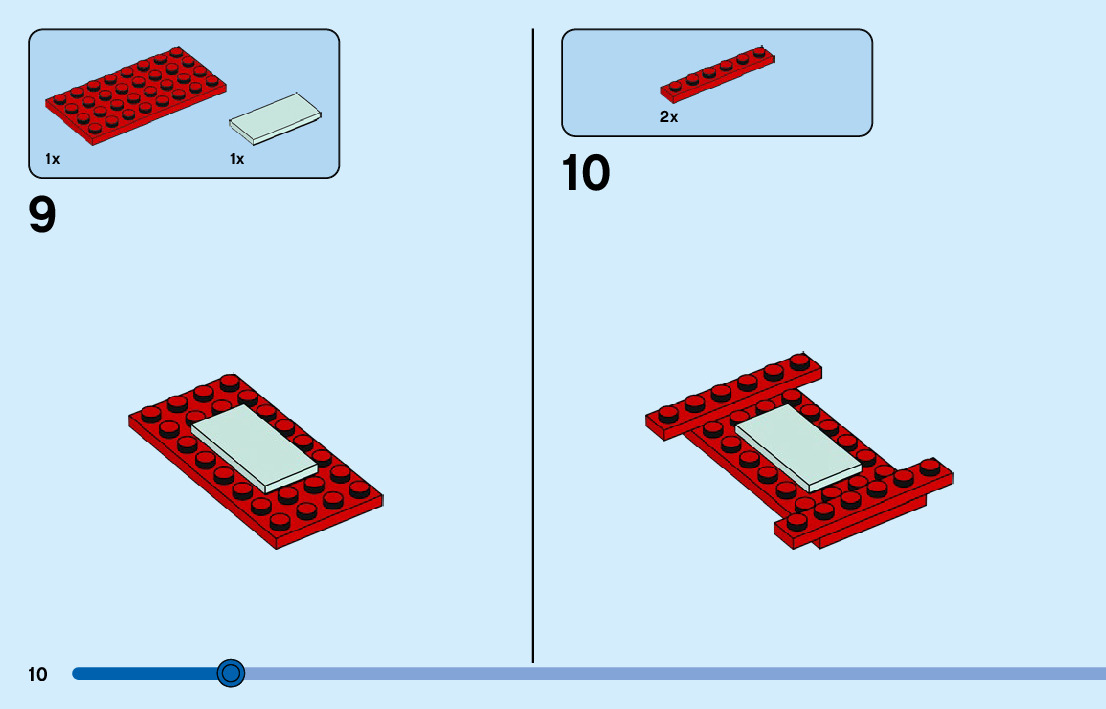 1x

1x

9

2x

10

10