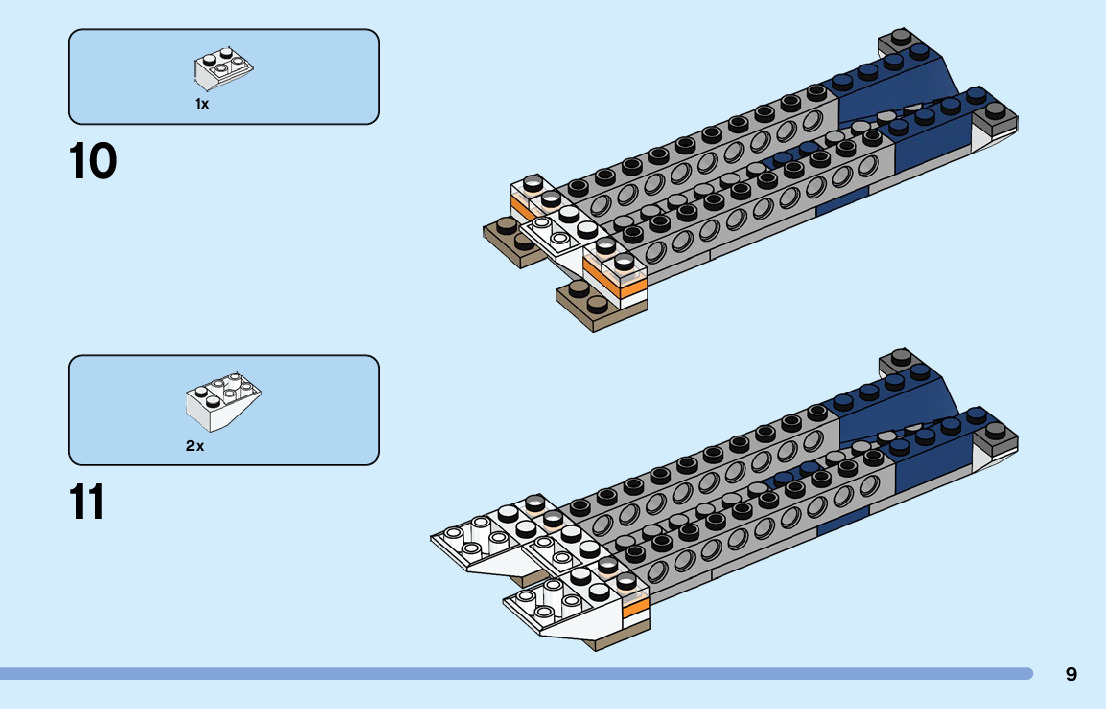 1x

10

2x

11

9