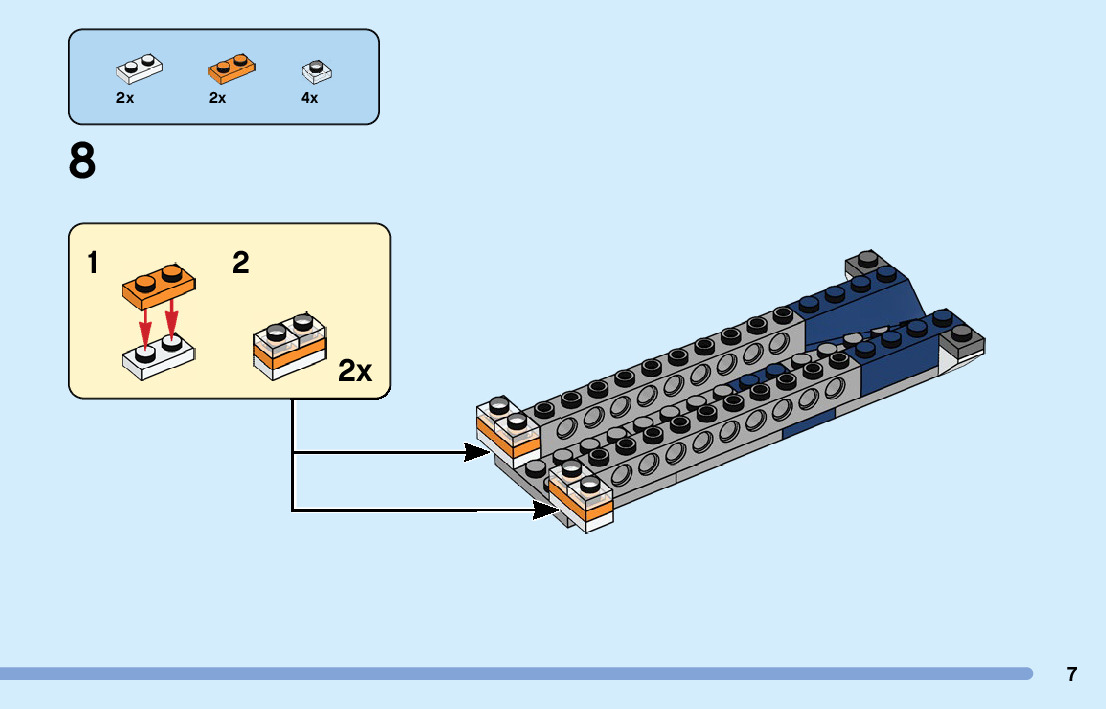 2x 2x 4x

8

1 2

2x

7