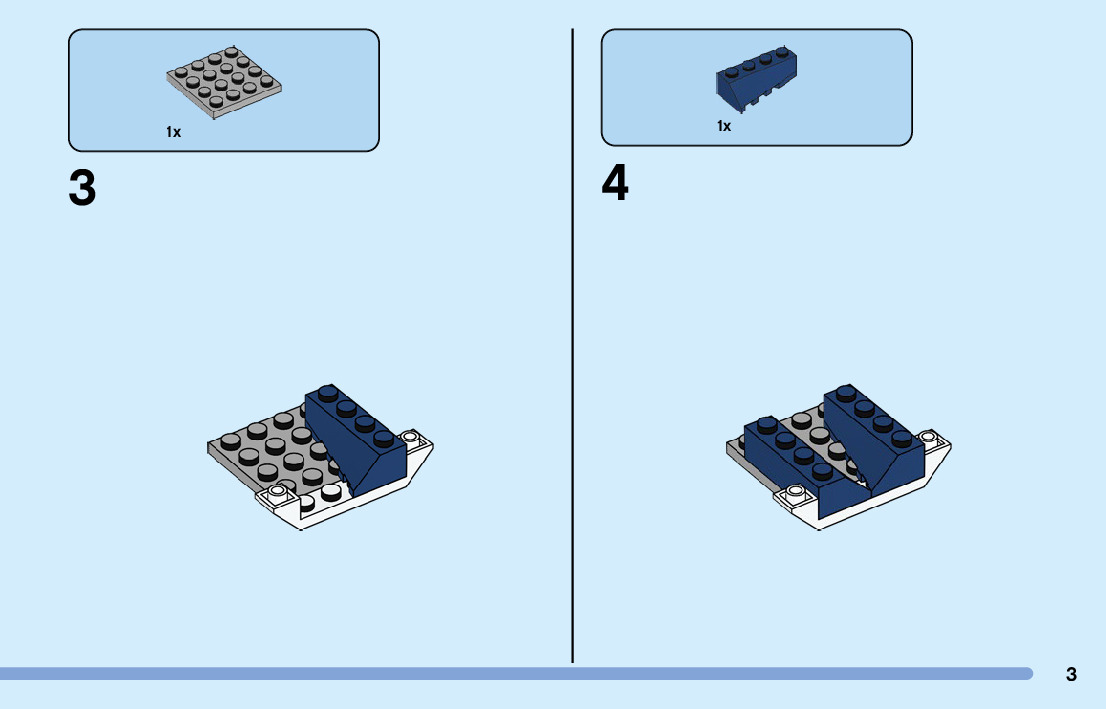 1x

3

1x

4

3