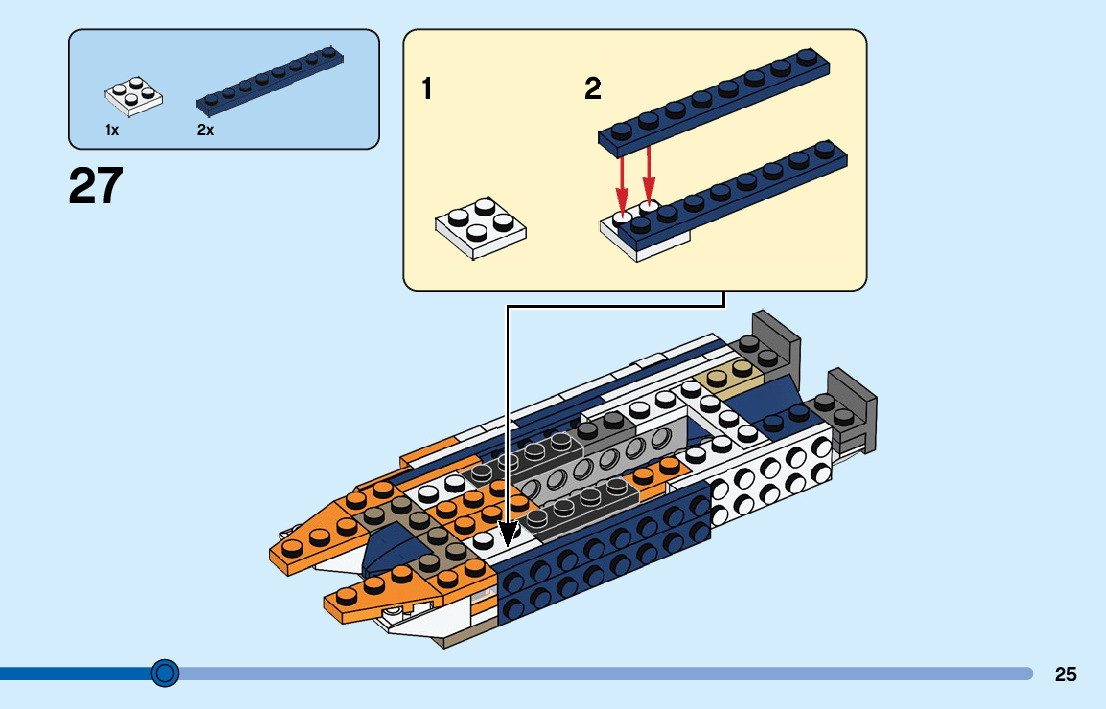 1x
2x

27

1
2

25