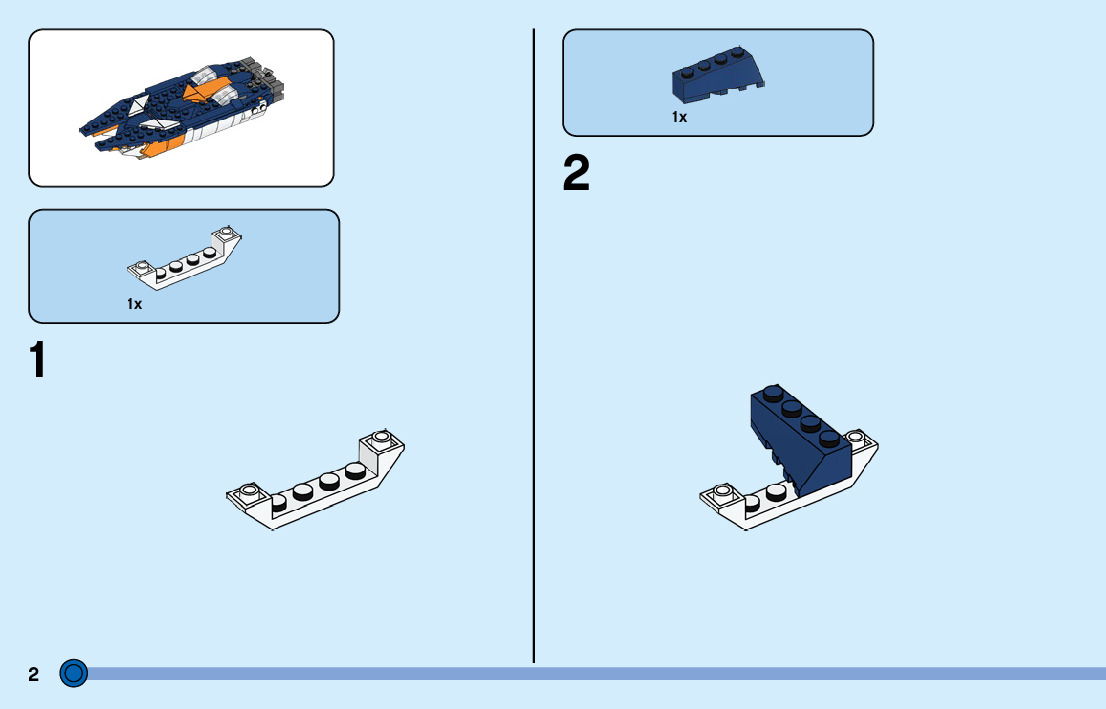 1x

1

1x

2

2