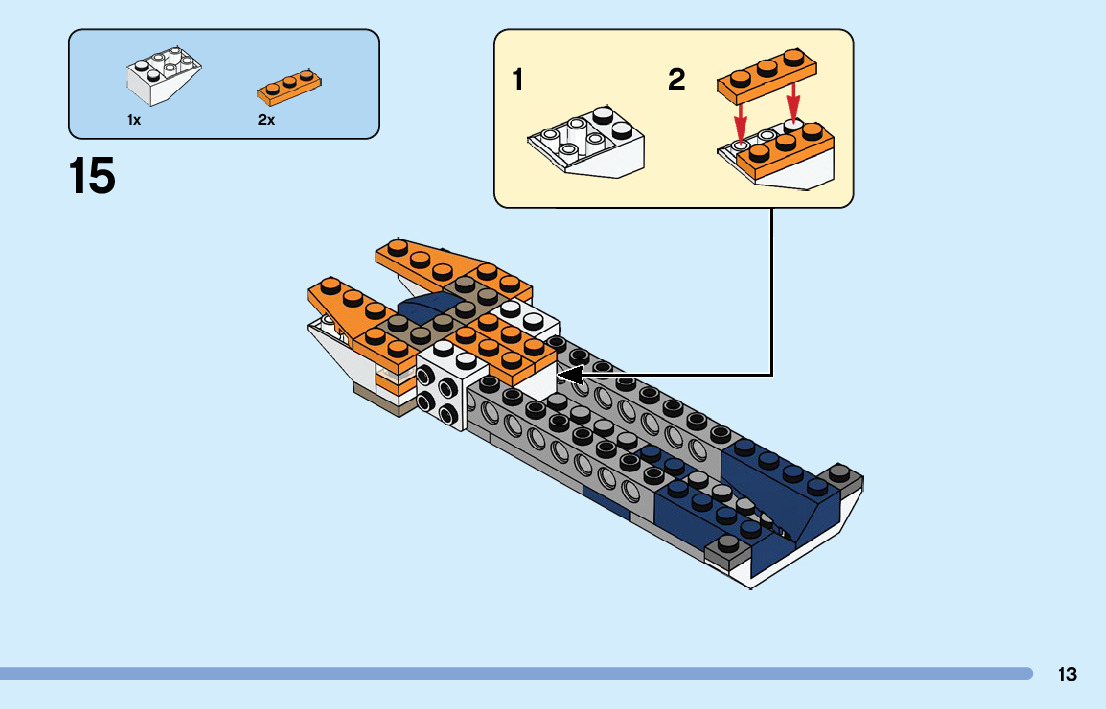 1x
2x

15

1
2

13