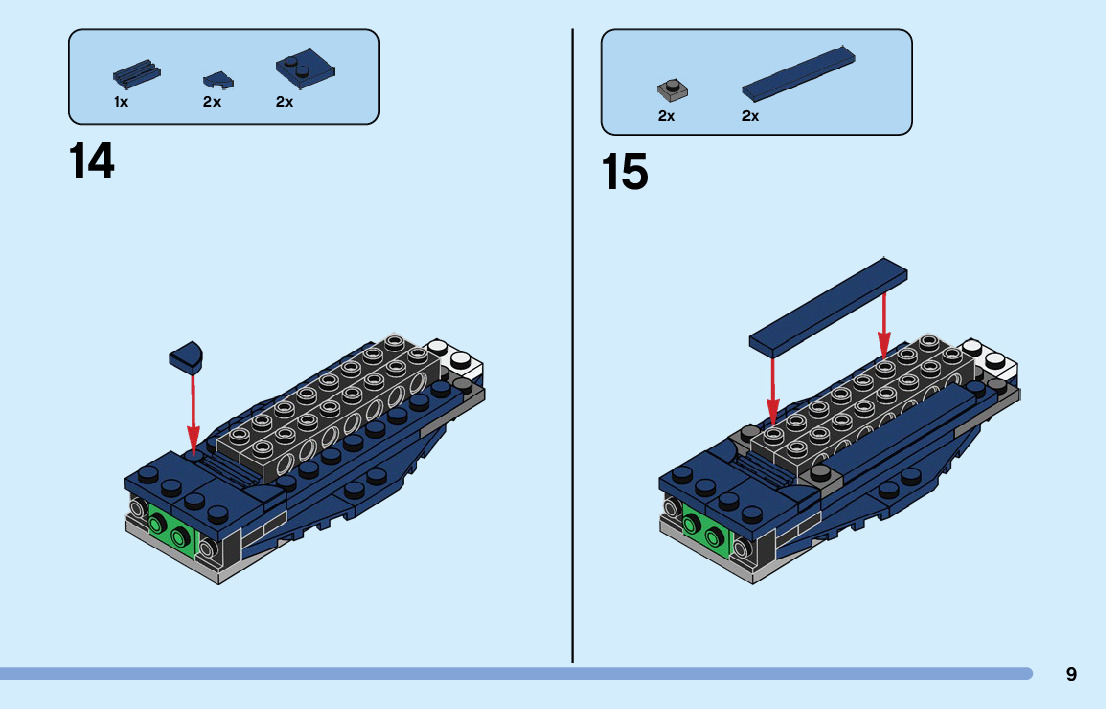 1x 2x 2x

14

2x 2x

15

9