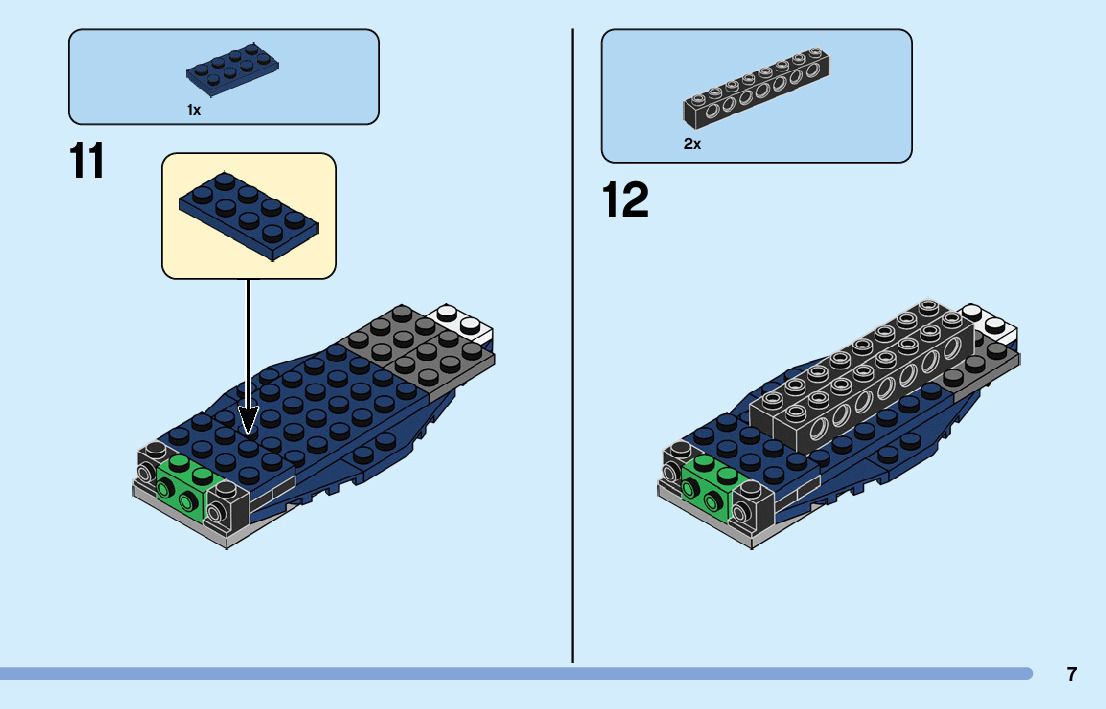 1x

11

2x

12

7