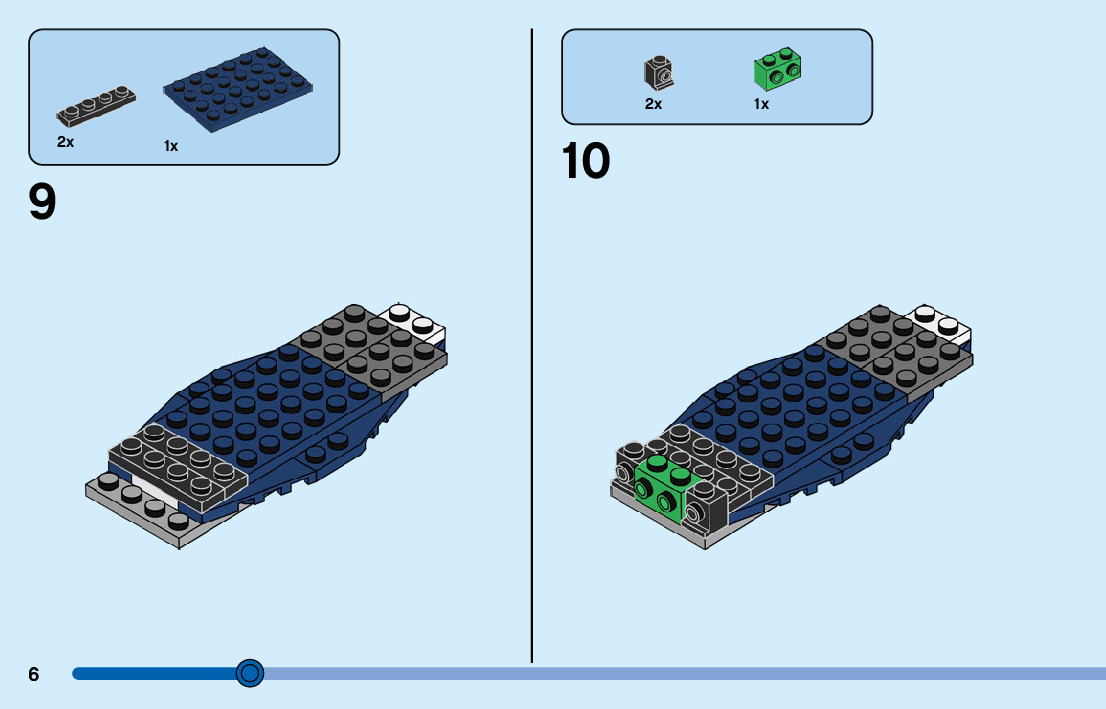 2x
1x
9

2x
1x
10

6