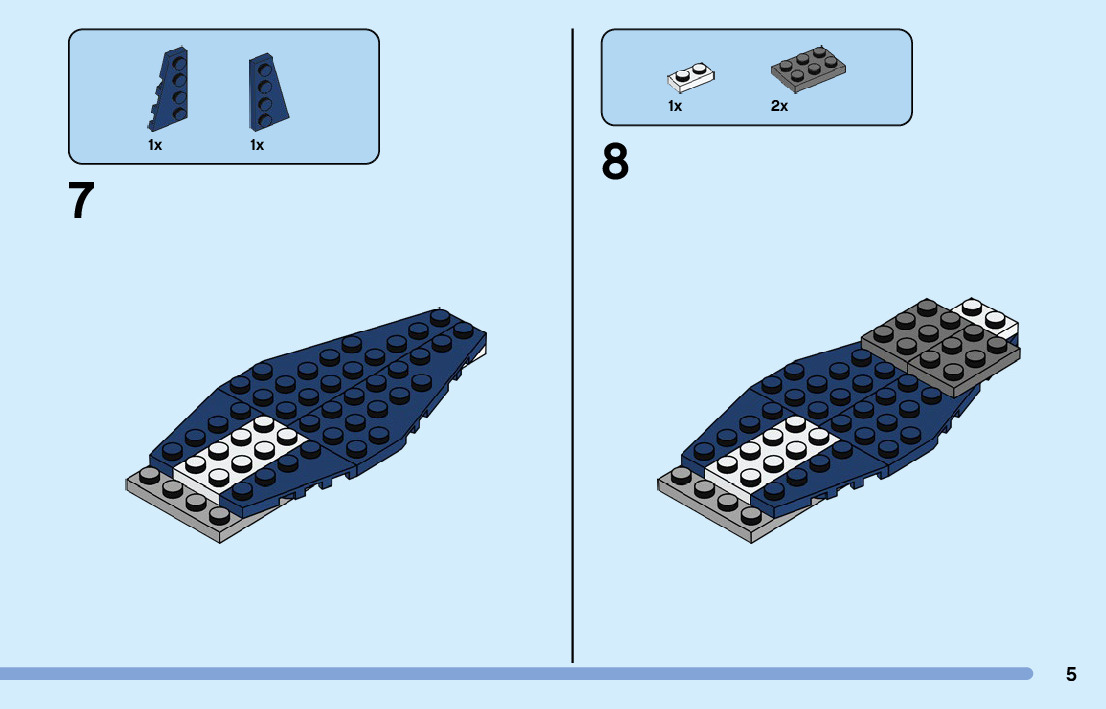 1x 1x

7

1x 2x

8

5