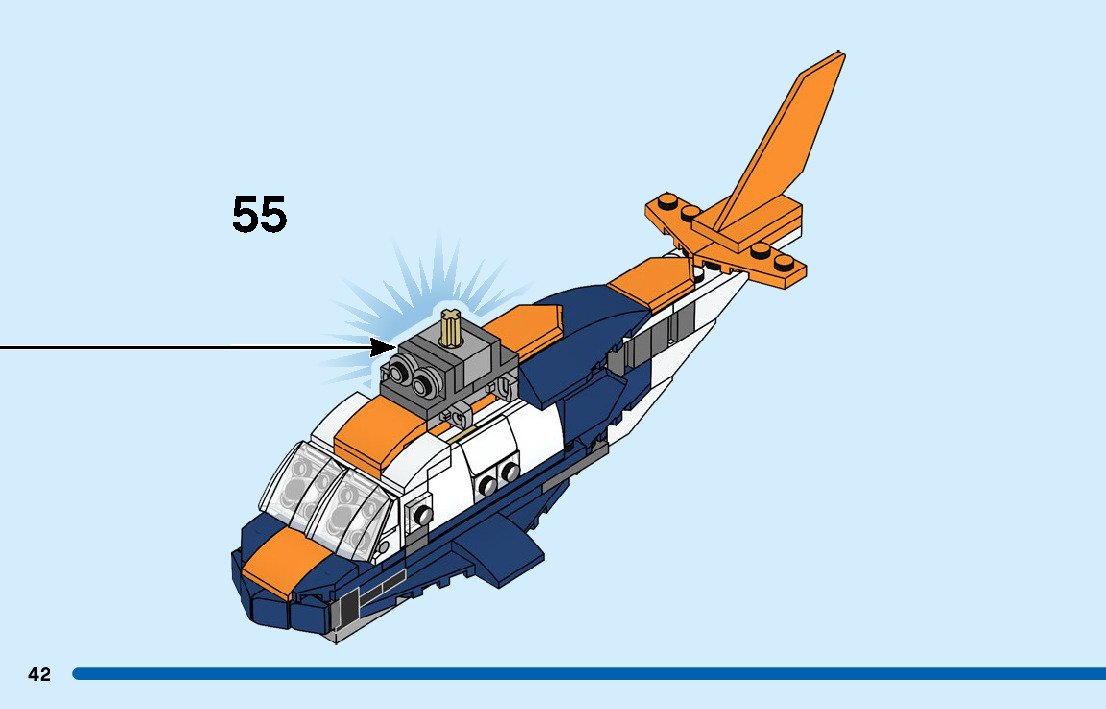 55

42