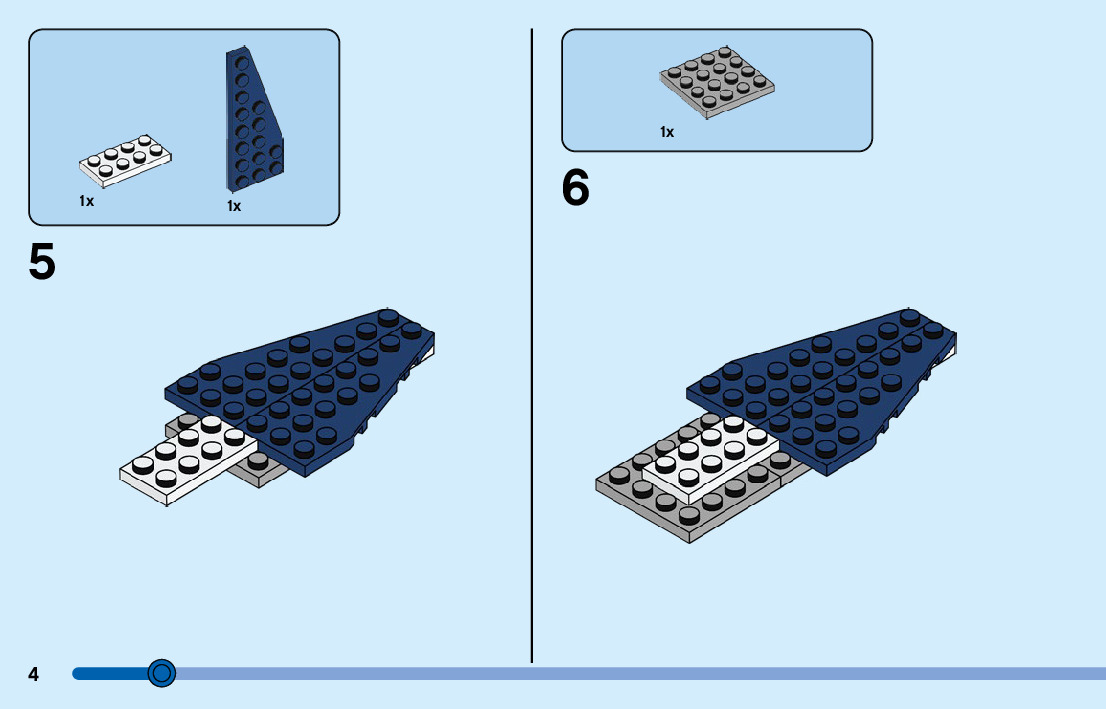 1x

1x

5

1x

6

4