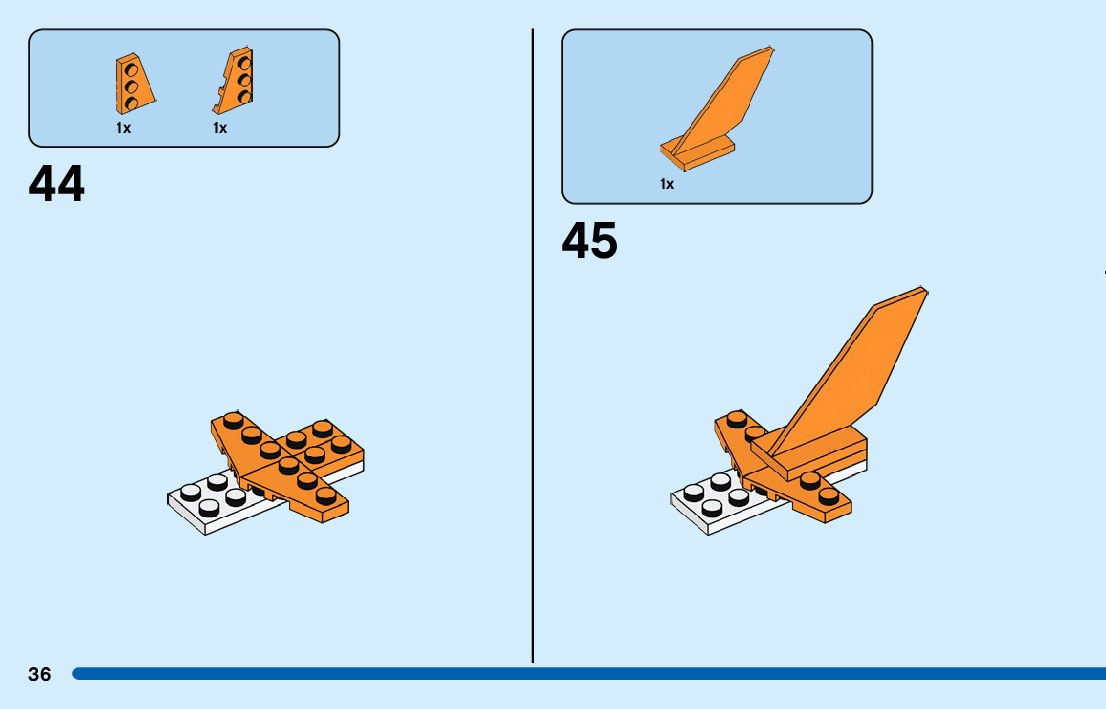 1x 1x

44

1x

45

36