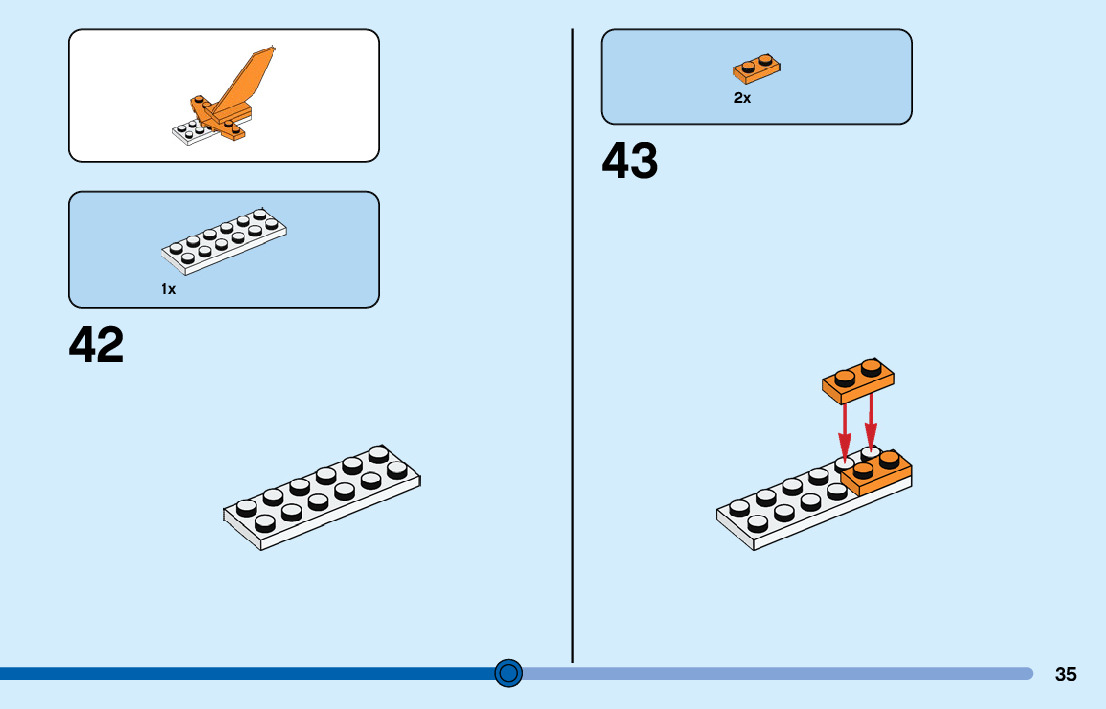 1x

42

2x

43

35