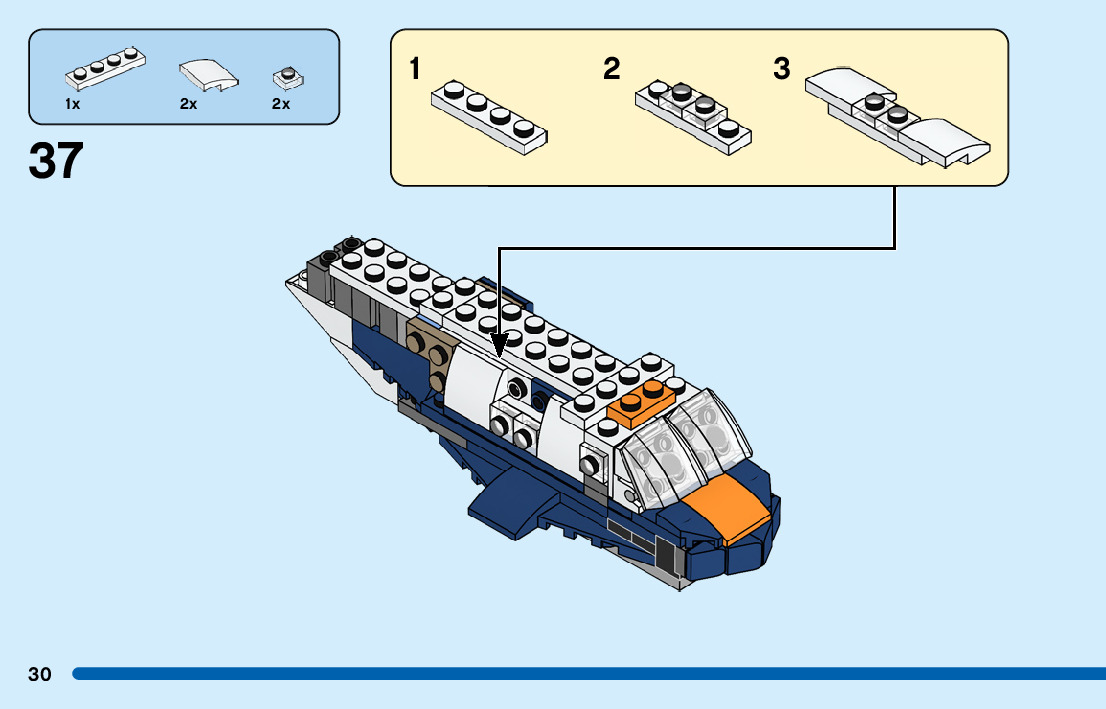 1x 2x 2x

37

1 2 3

30