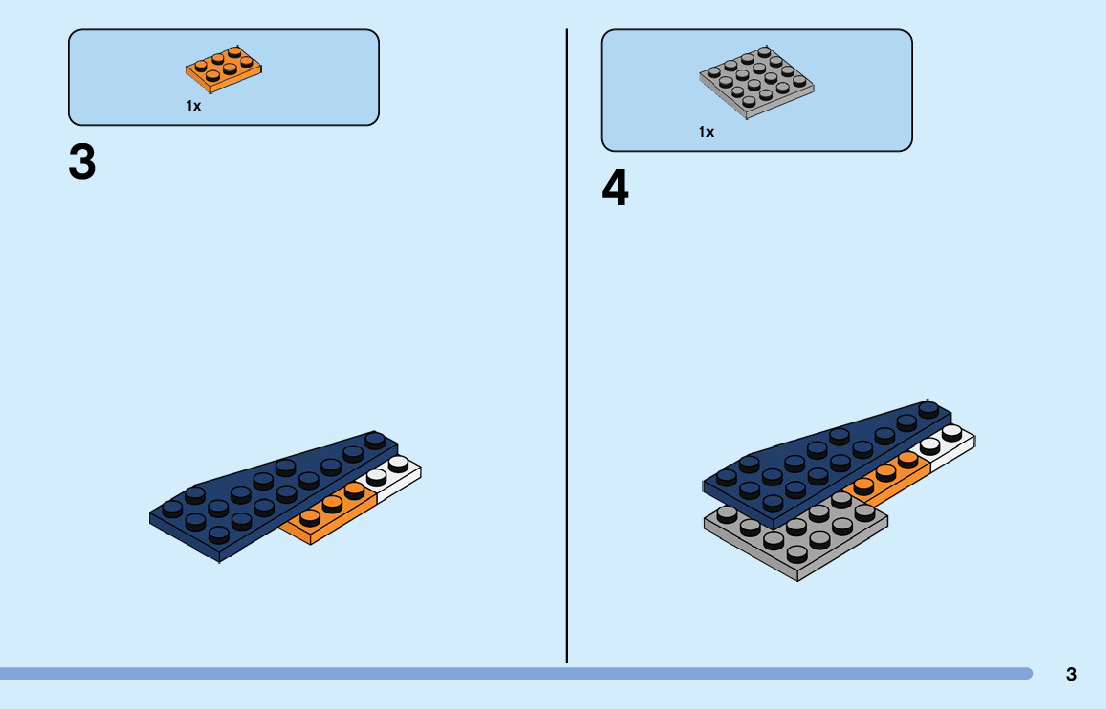 1x

3

1x

4

3