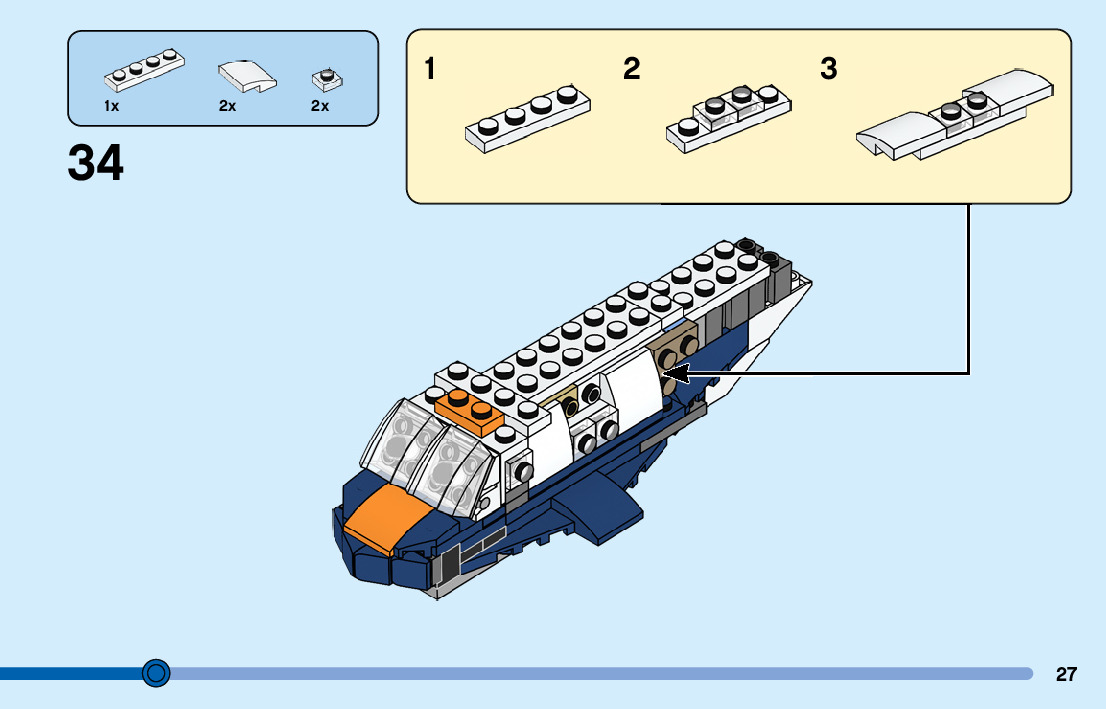 1x
2x
2x

34

1
2
3

27