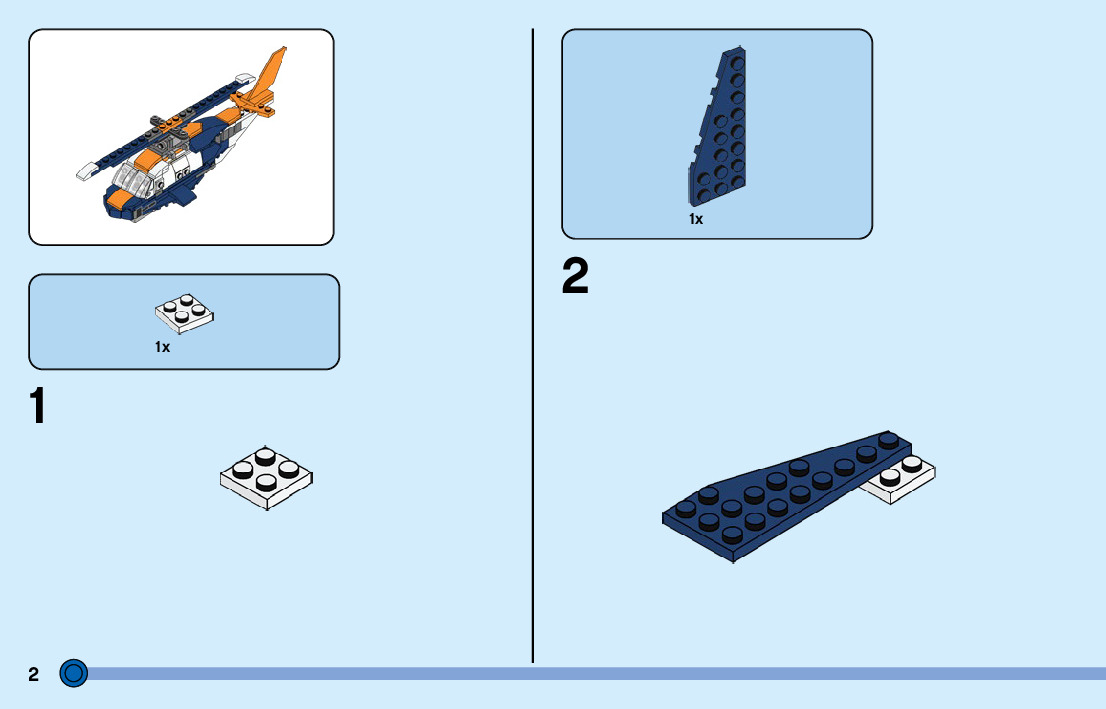 1x

1

1x

2

2