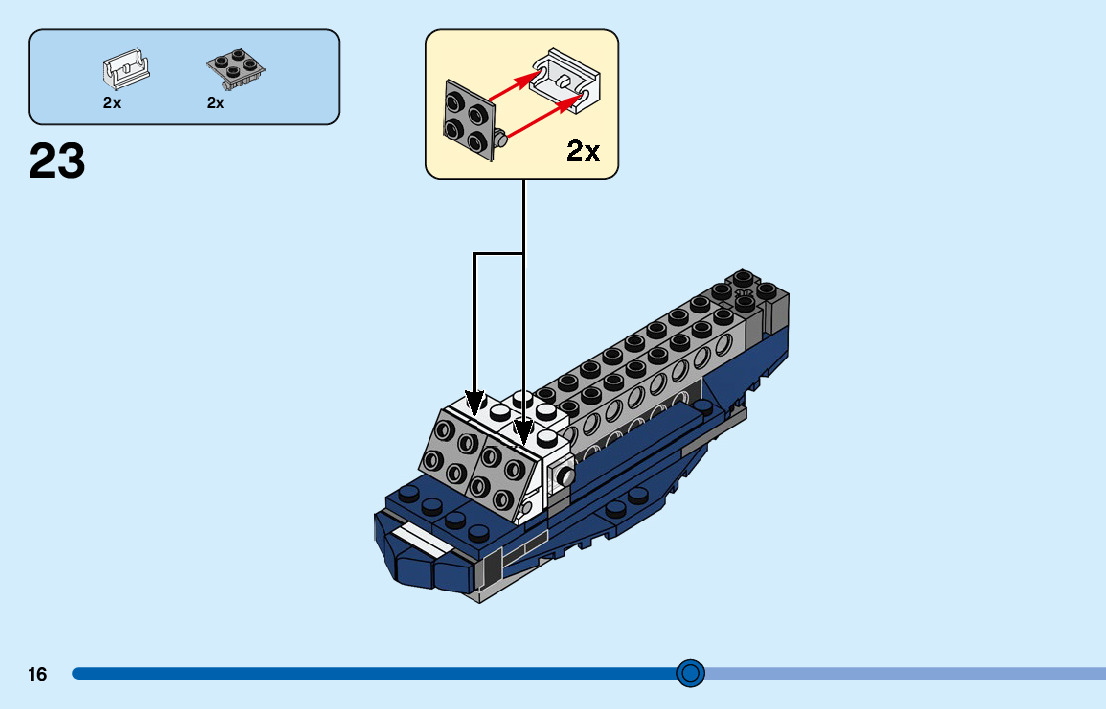 2x 2x

23

2x

16