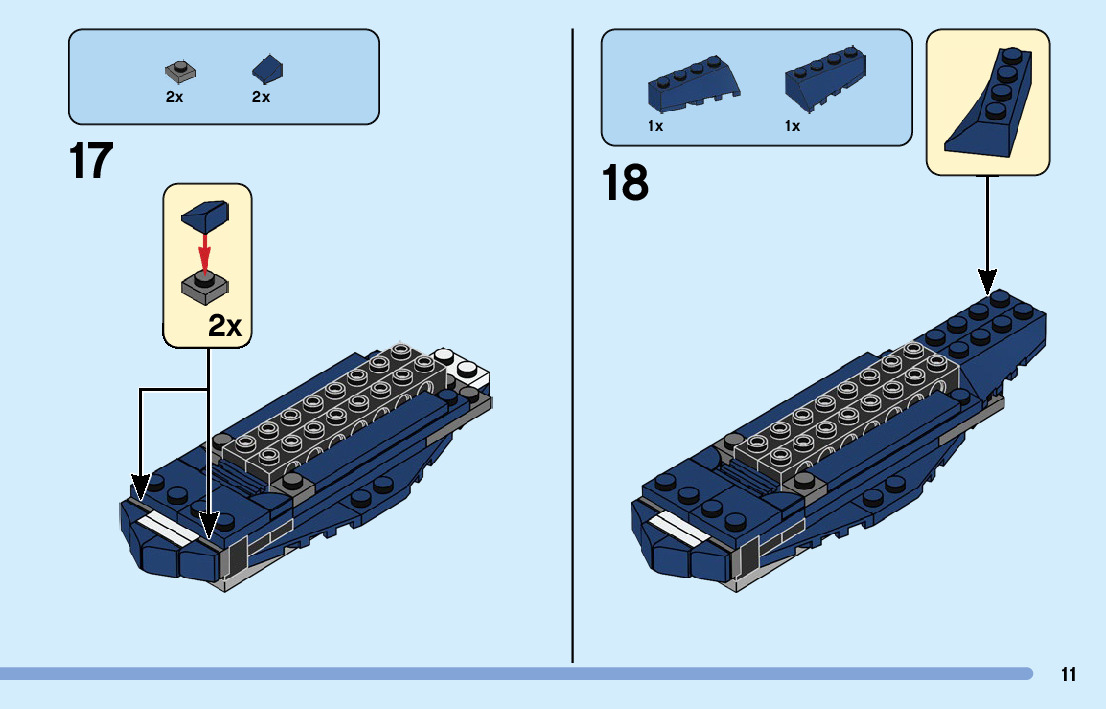 2x 2x

17

2x

1x 1x

18

11