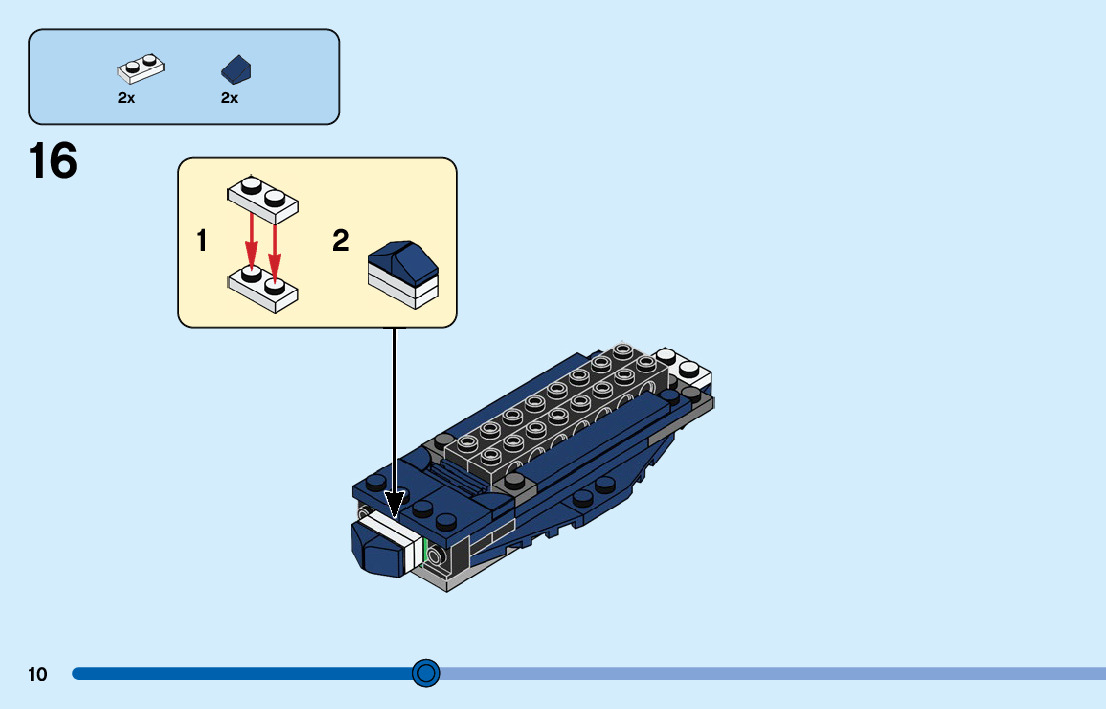 2x 2x

16

1

2

10