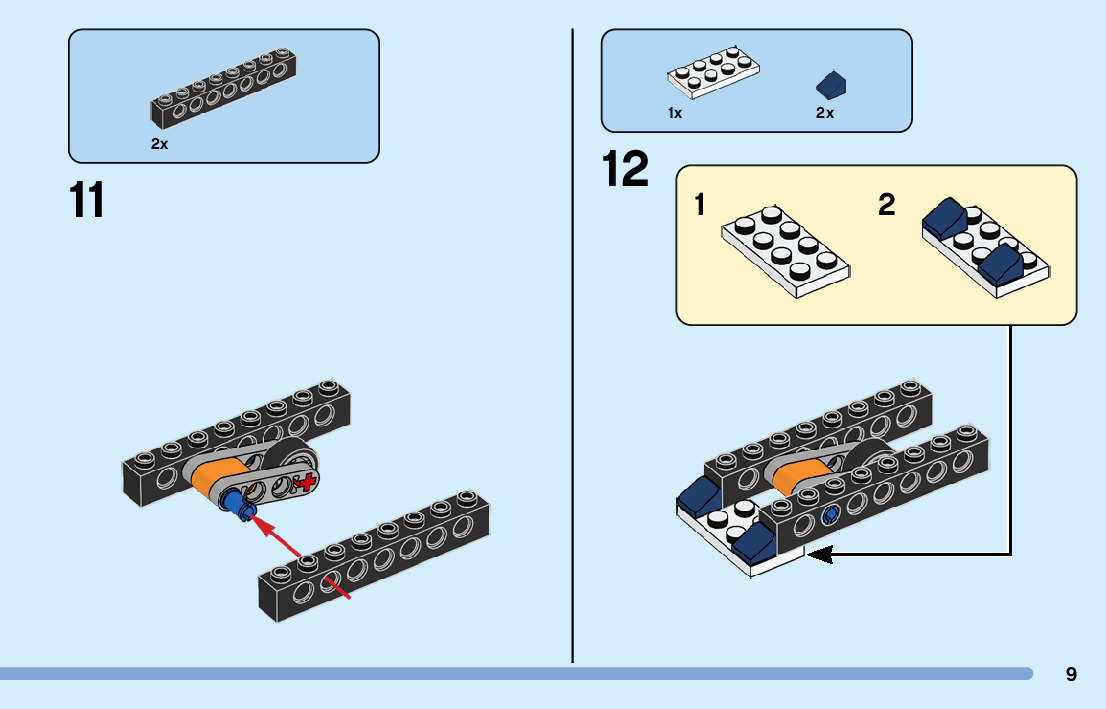 2x

11

1x

2x

12

1

2

9