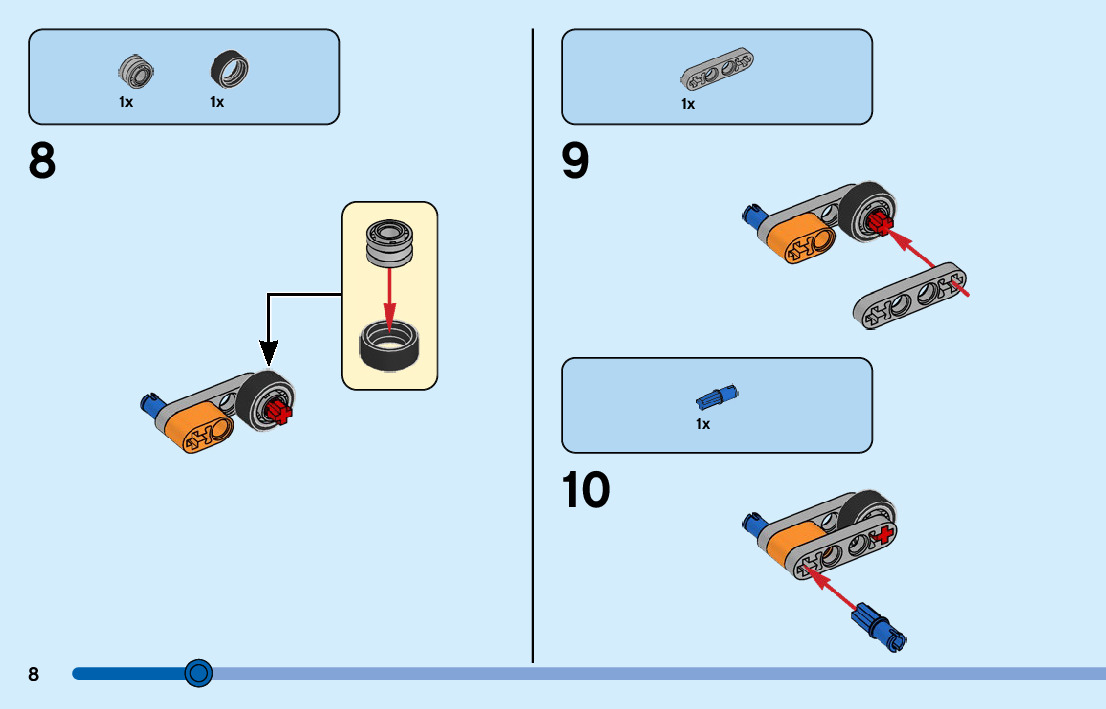 1x 1x

8

1x

9

1x

10

8