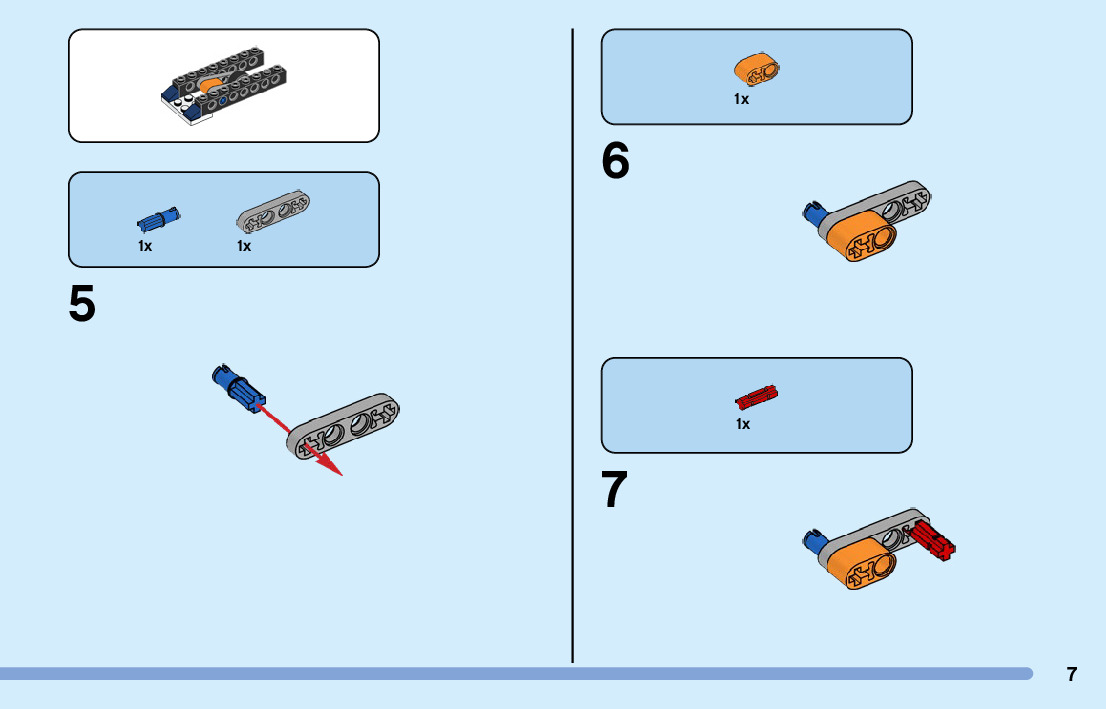 1x 1x

5

1x

6

1x

7

7