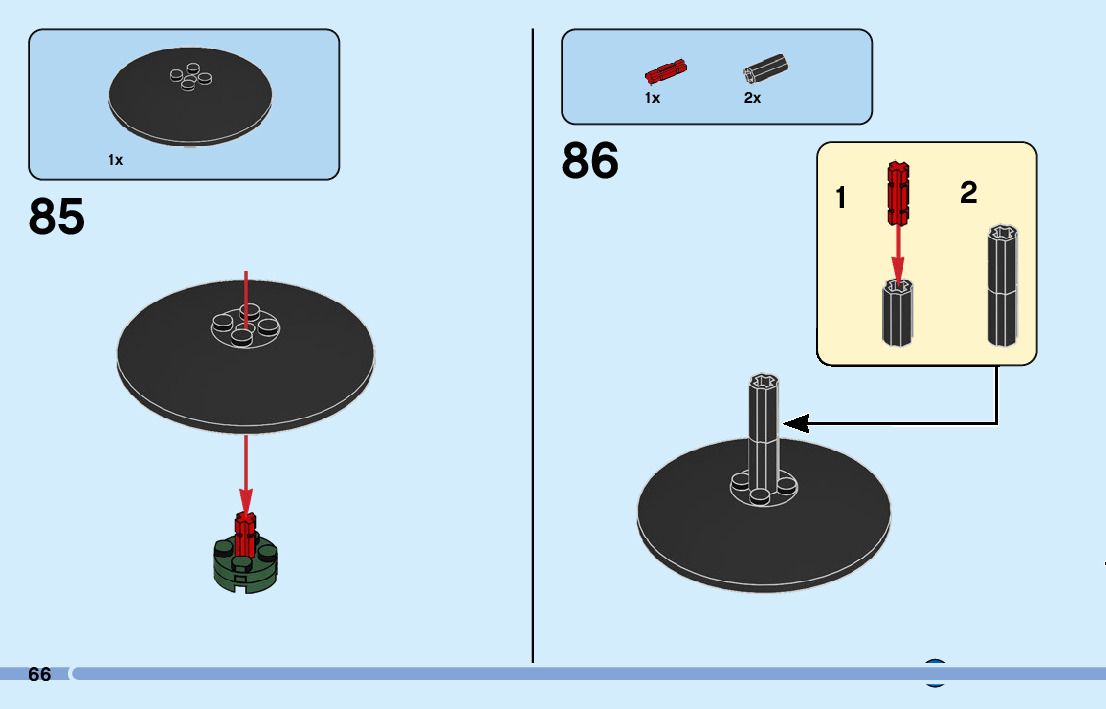 1x

85

1x 2x

86

1

2

66