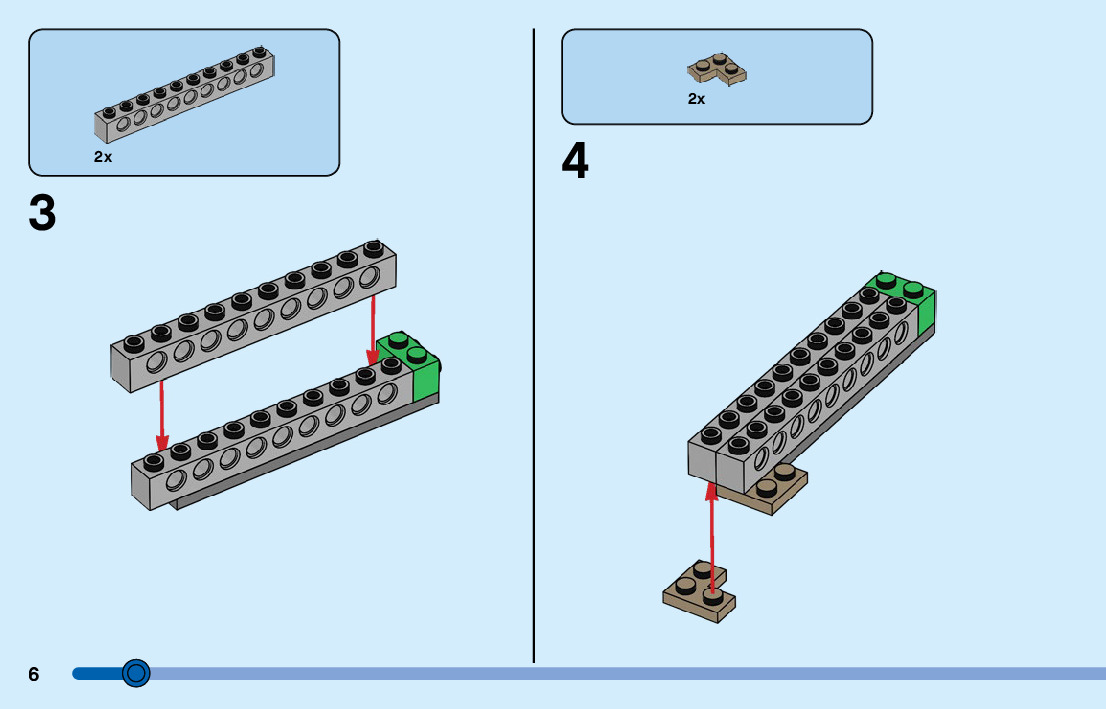 2x

3

2x

4

6