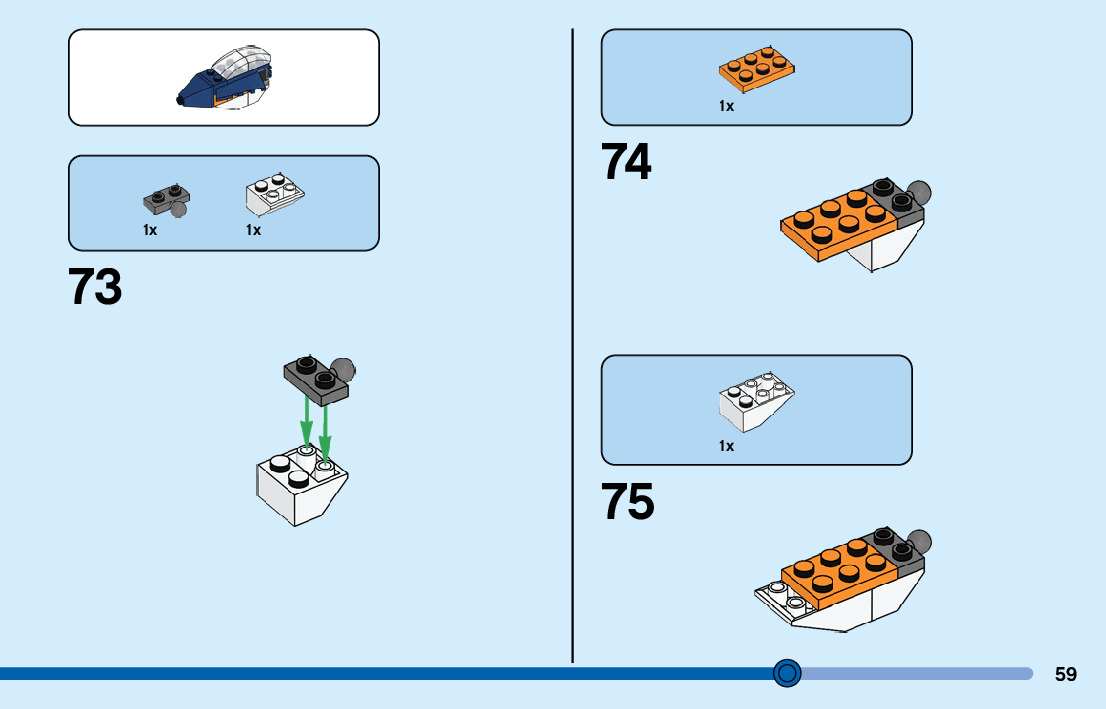 1x

1x

73

1x

74

1x

75

59