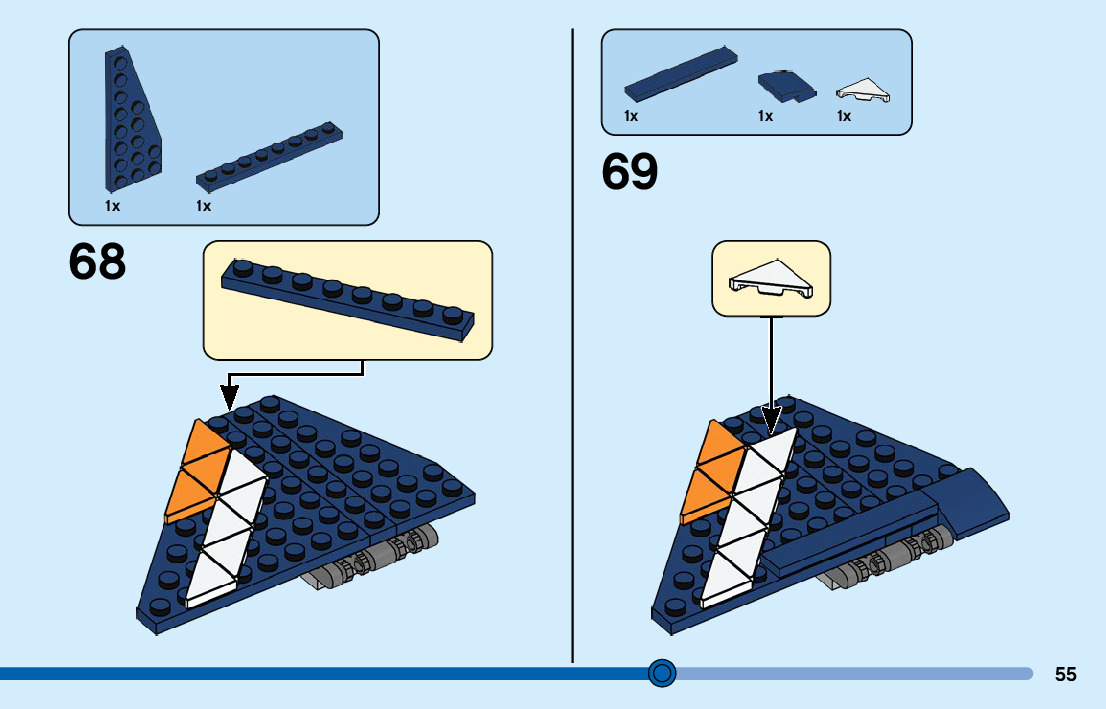 1x 1x

68

1x 1x 1x

69

55