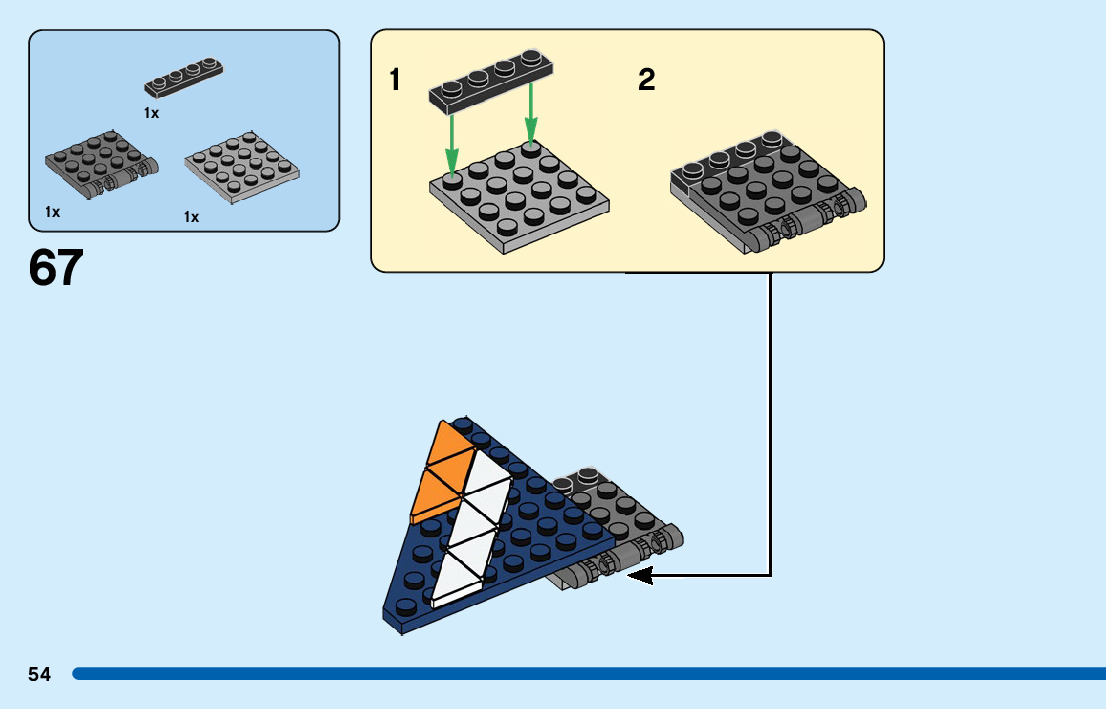 1x

1x

1x

67

1

2

54