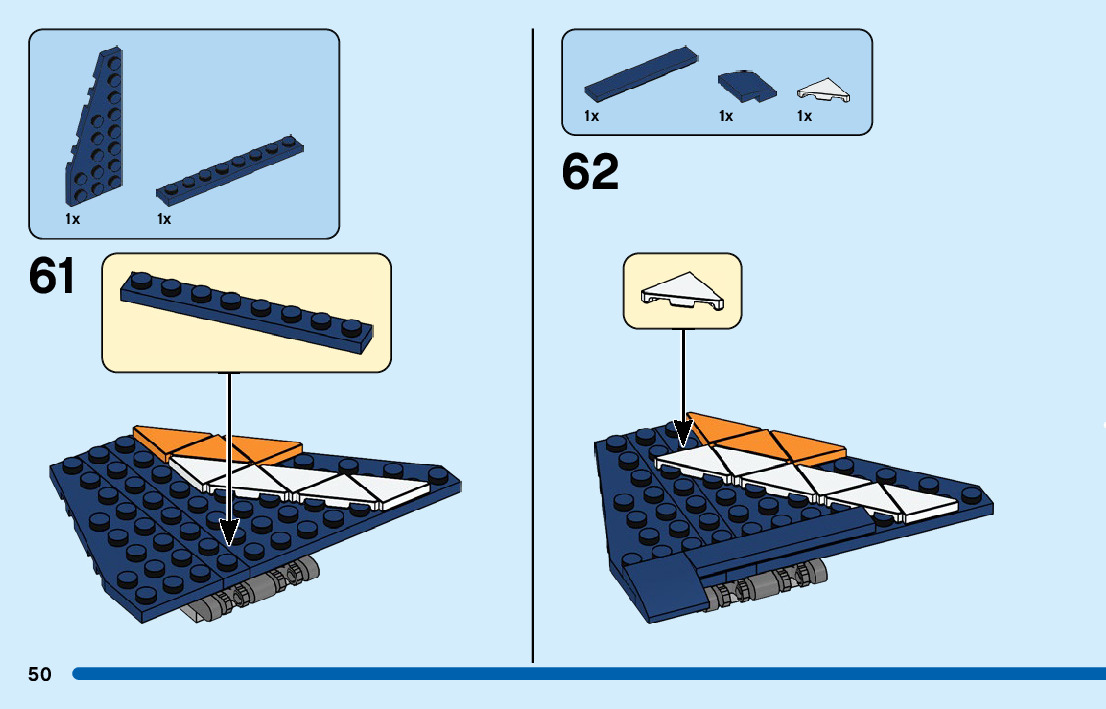 1x 1x

61

1x 1x 1x

62

50