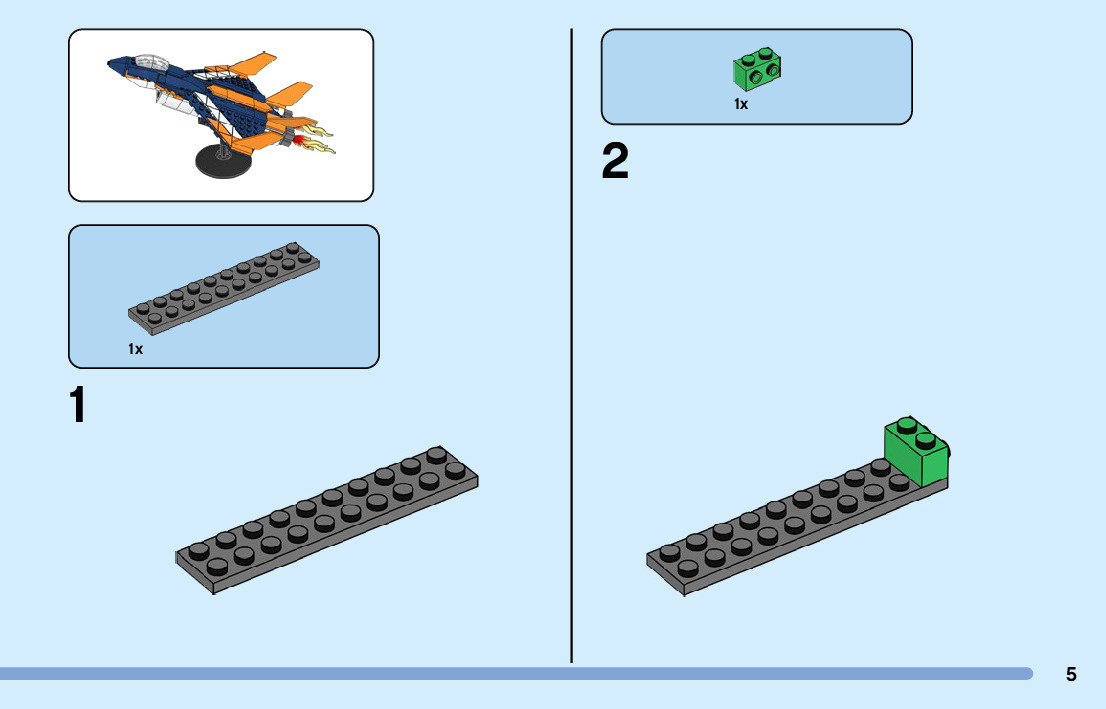 1x

1

1x

2

5