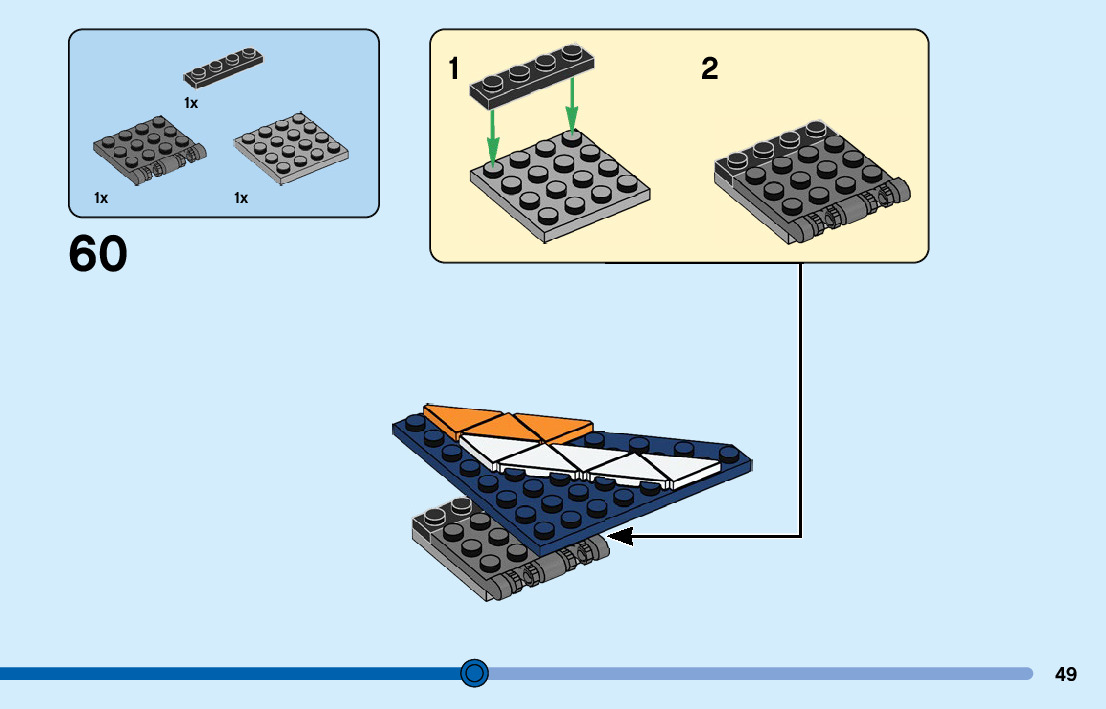 1x

1x

1x

60

1

2

49