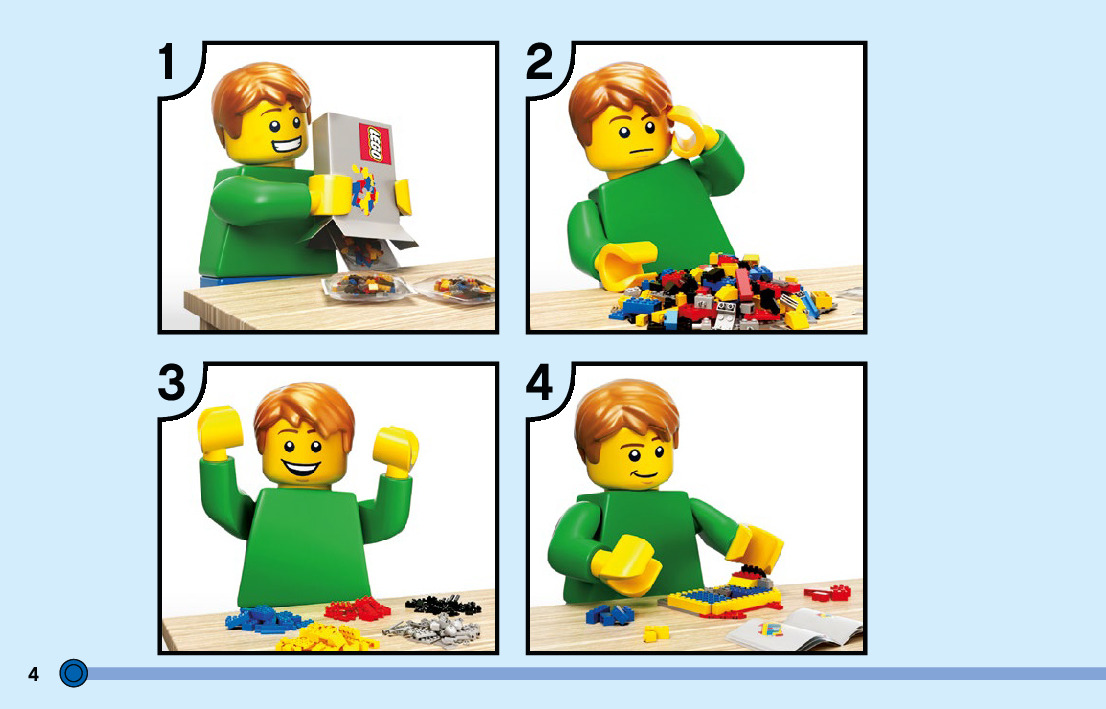 1

LEGO

2

3

4

4