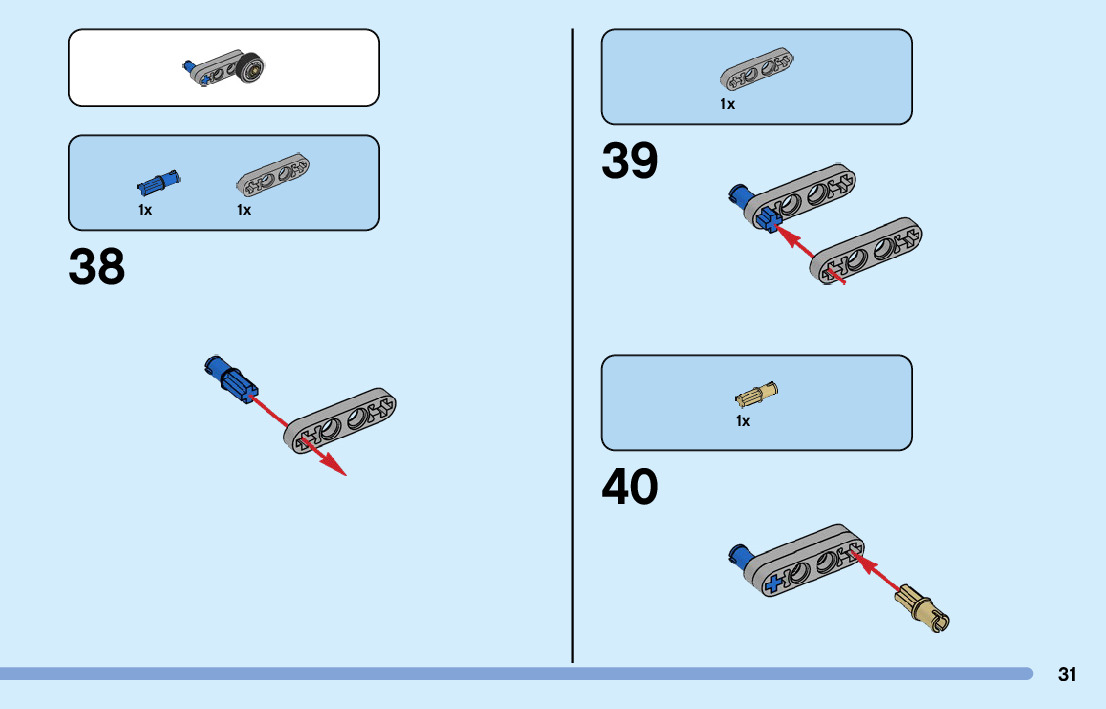 1x

1x

38

1x

39

1x

40

31