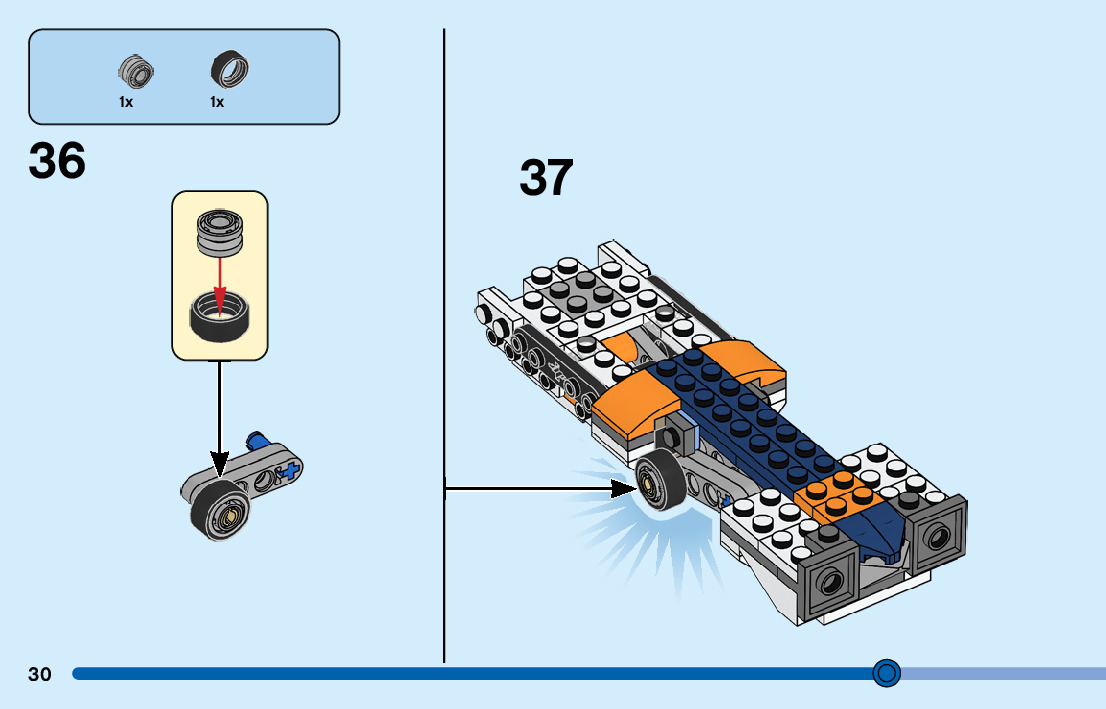 1x
1x

36

37

30