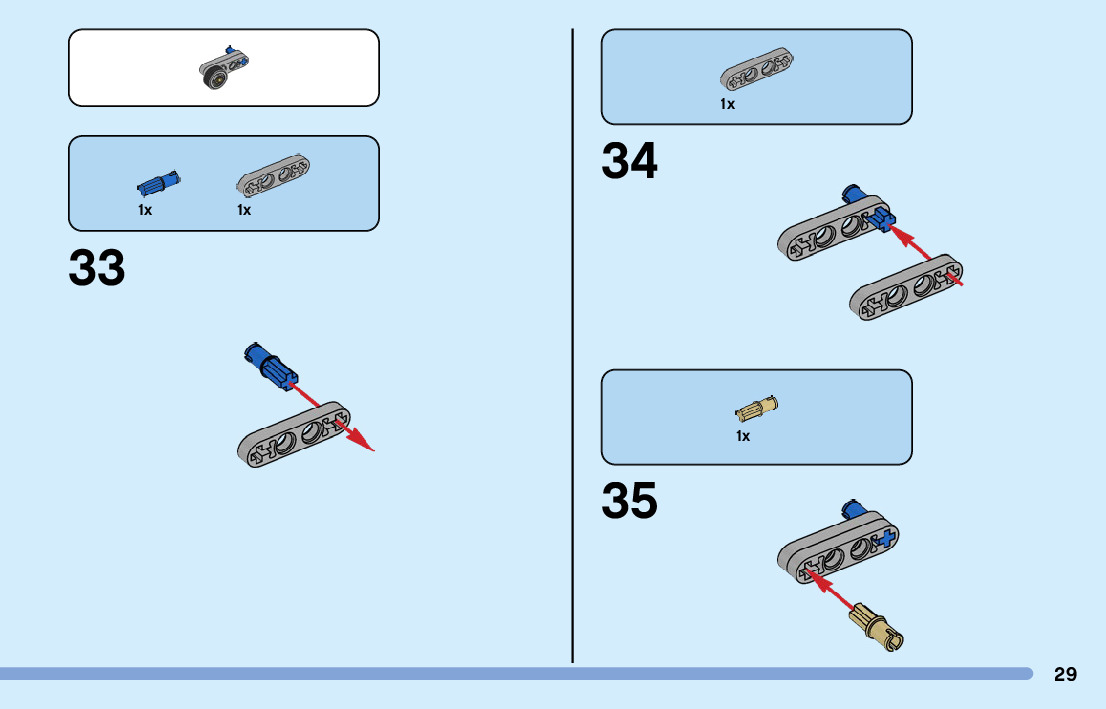 1x 1x

33

1x

34

1x

35

29