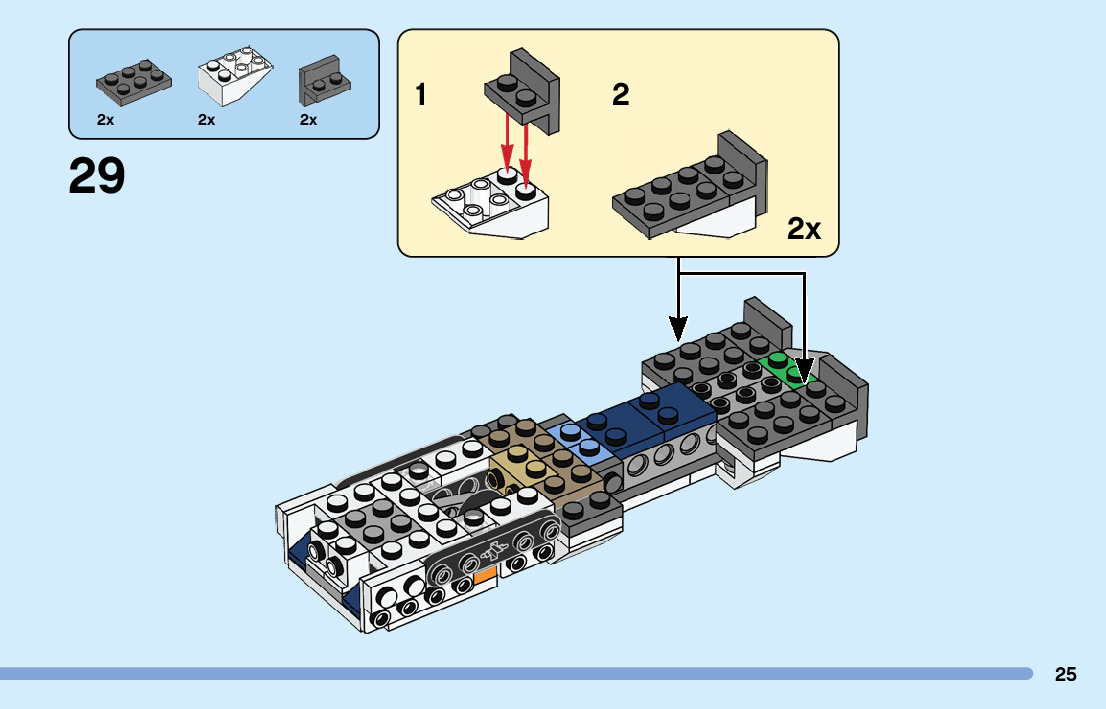 2x
2x
2x

29

1
2
2x

25