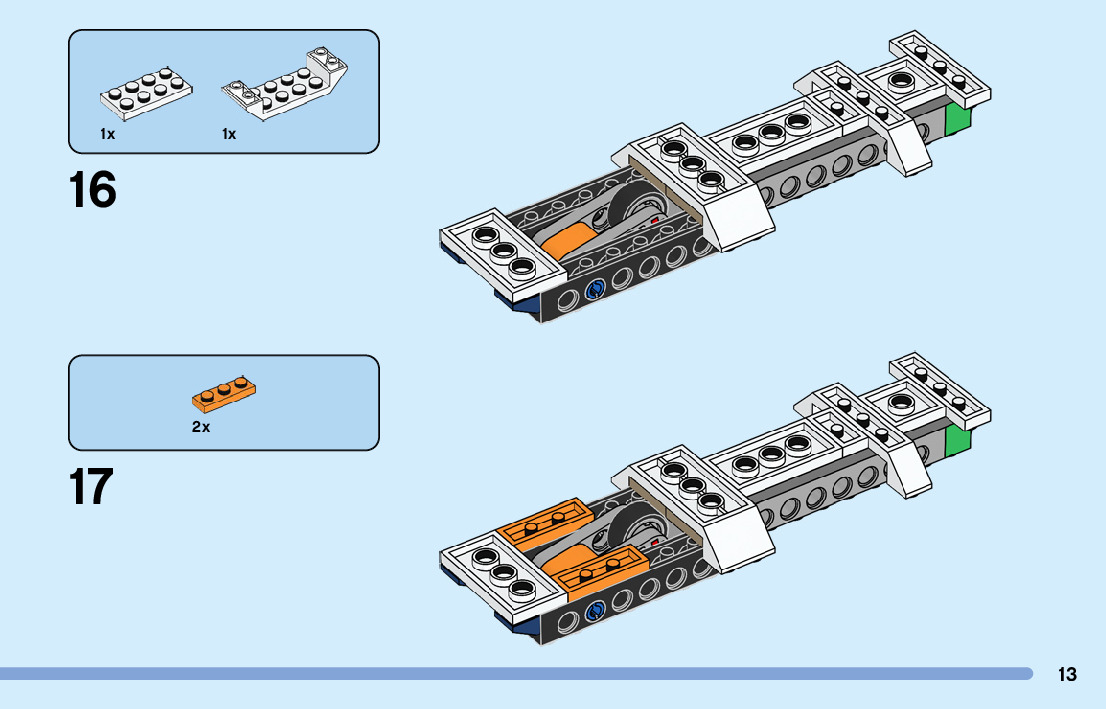 1x

1x

16

2x

17

13