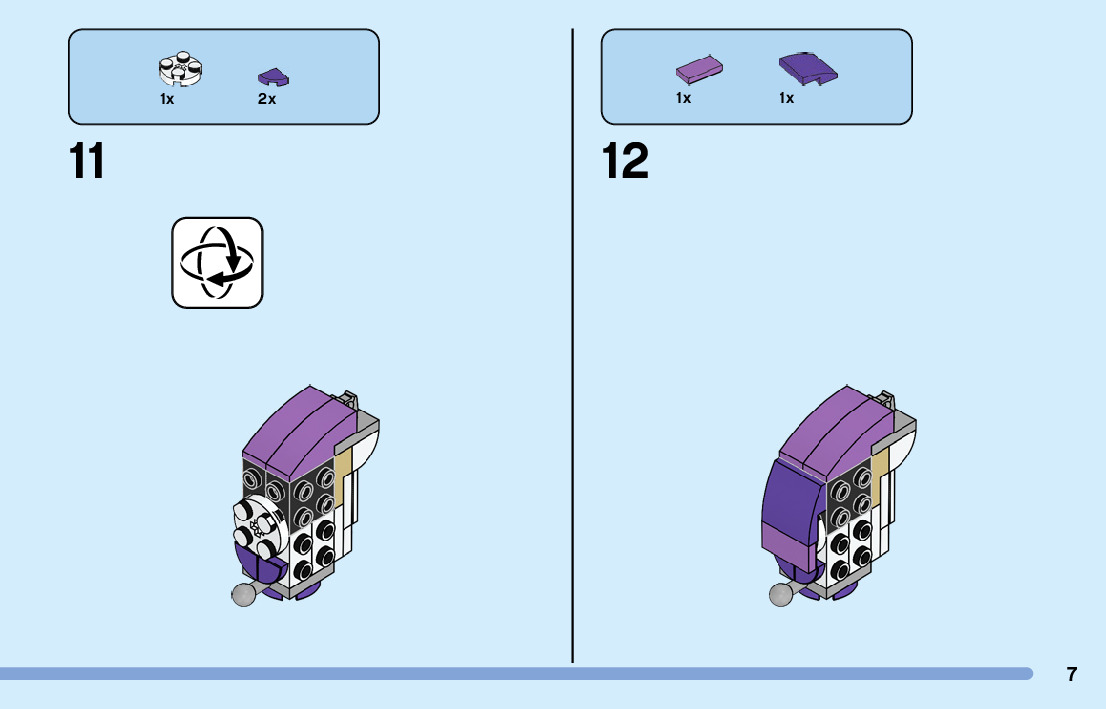 1x 2x

11

1x 1x

12

7